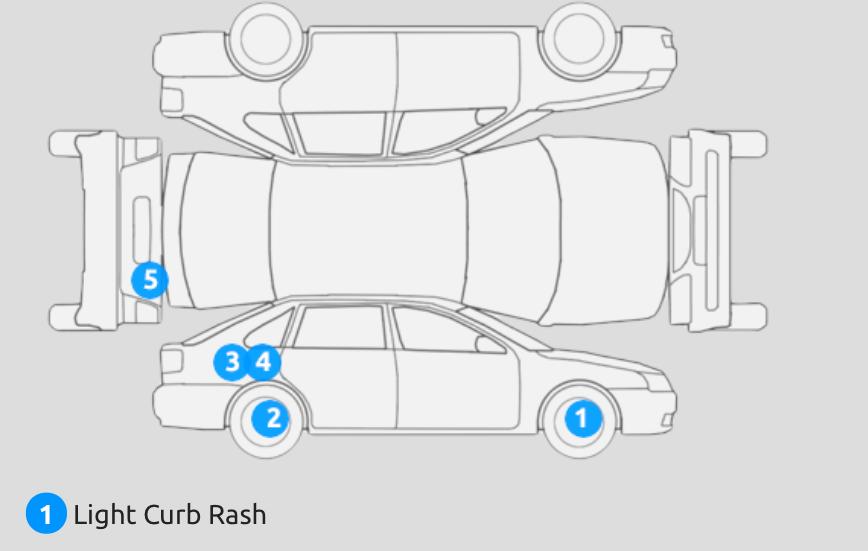 5

3 4

2

1

1 Light Curb Rash