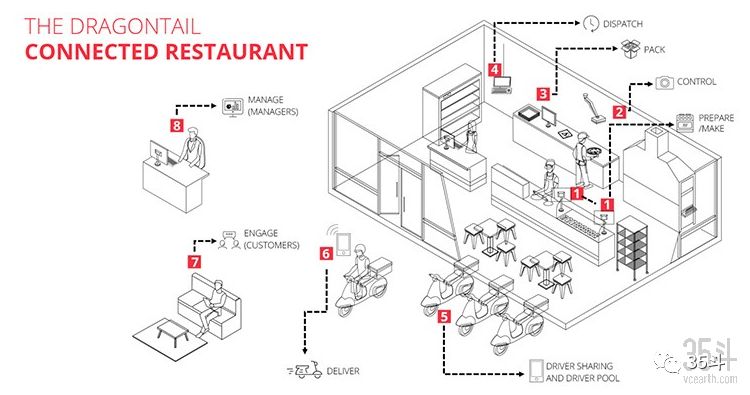 THE DRAGONTAIL
CONNECTED RESTAURANT

DISPATCH
PACK
CONTROL
PREPARE /MAKE
4
3
2
1
1
8
MANAGE (MANAGERS)
7
ENGAGE (CUSTOMERS)
6
5
DELIVER
DRIVER SHARING AND DRIVER POOL
35斗
vcearth.com