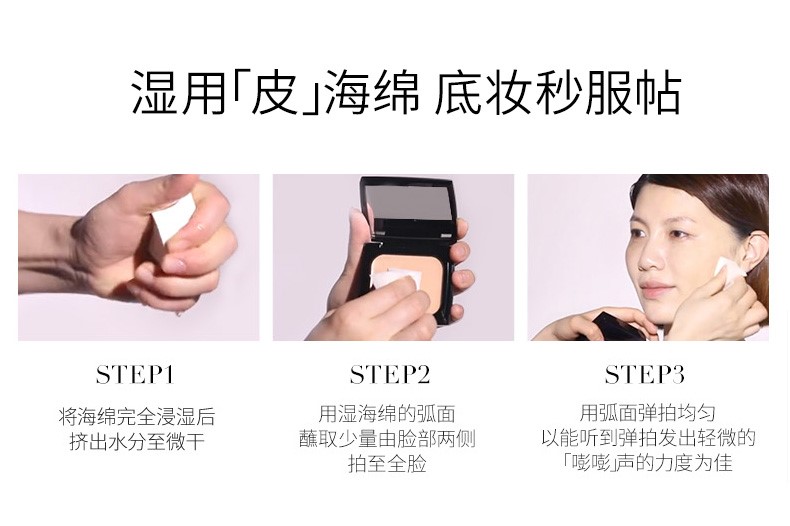 湿用「皮」海绵 底妆秒服帖

STEP1

将海绵完全浸湿后
挤出水分至微干

STEP2

用湿海绵的弧面
蘸取少量由脸部两侧
拍至全脸

STEP3

用弧面弹拍均匀
以能听到弹拍发出轻微的
「嘭嘭」声的力度为佳