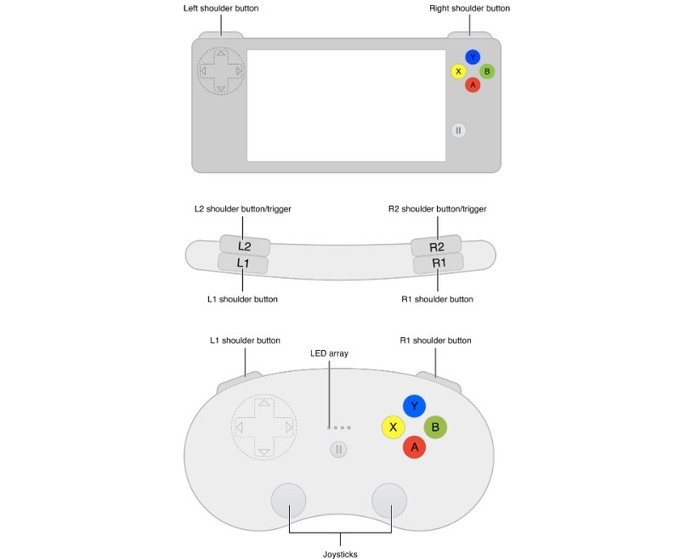 Left shoulder button

Right shoulder button

Y
X
B
A

L2 shoulder button/trigger

R2 shoulder button/trigger

L2
L1

R2
R1

L1 shoulder button

R1 shoulder button

L1 shoulder button

LED array

R1 shoulder button

Y
X
B
A

Joysticks