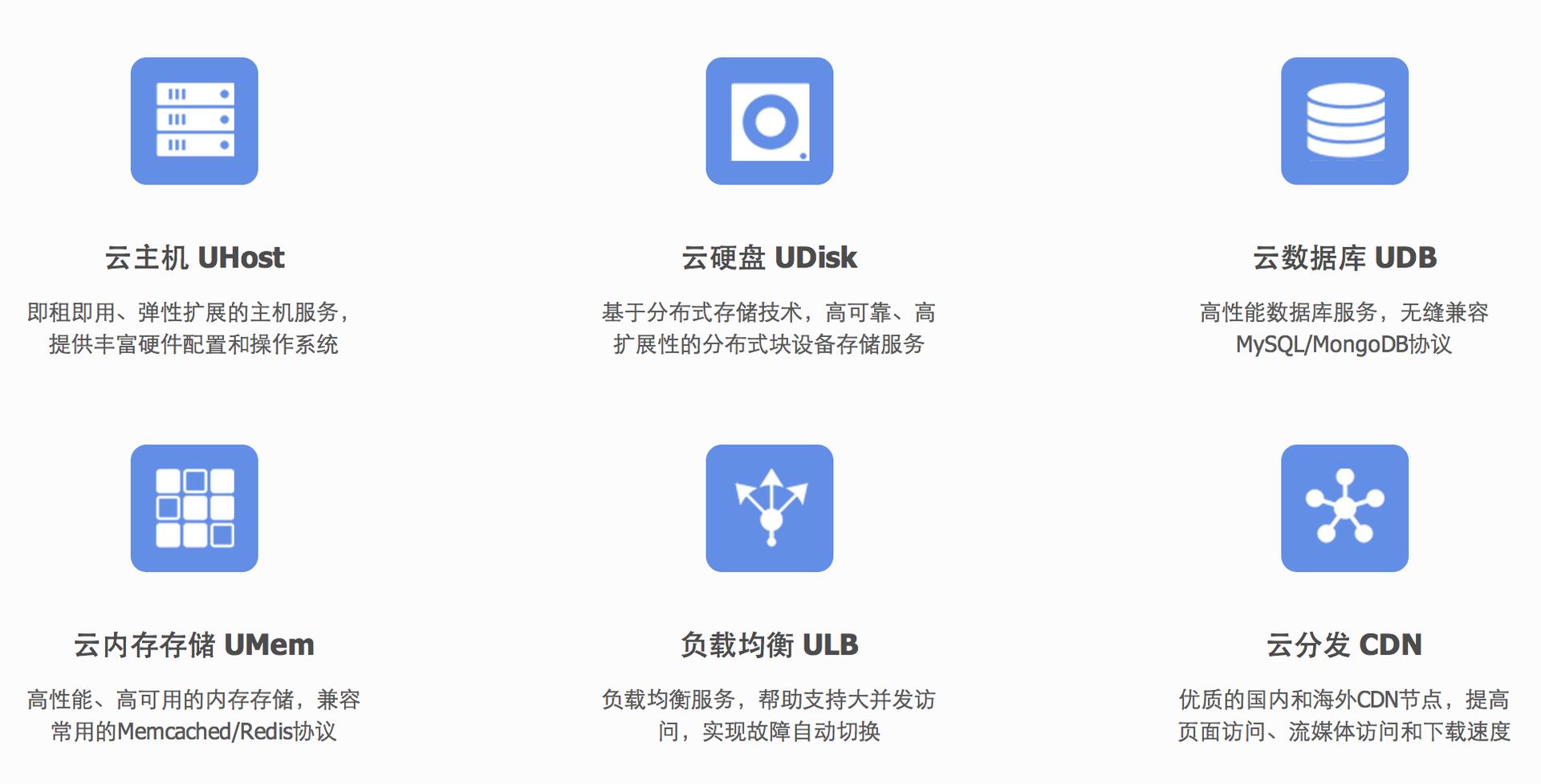 云主机 UHost

即租即用、弹性扩展的主机服务，提供丰富硬件配置和操作系统

云硬盘 UDisk

基于分布式存储技术，高可靠、高扩展性的分布式块设备存储服务

云数据库 UDB

高性能数据库服务，无缝兼容MySQL/MongoDB协议

云内存存储 UMem

高性能、高可用的内存存储，兼容常用的Memcached/Redis协议

负载均衡 ULB

负载均衡服务，帮助支持大并发访问，实现故障自动切换

云分发 CDN

优质的国内和海外CDN节点，提高页面访问、流媒体访问和下载速度