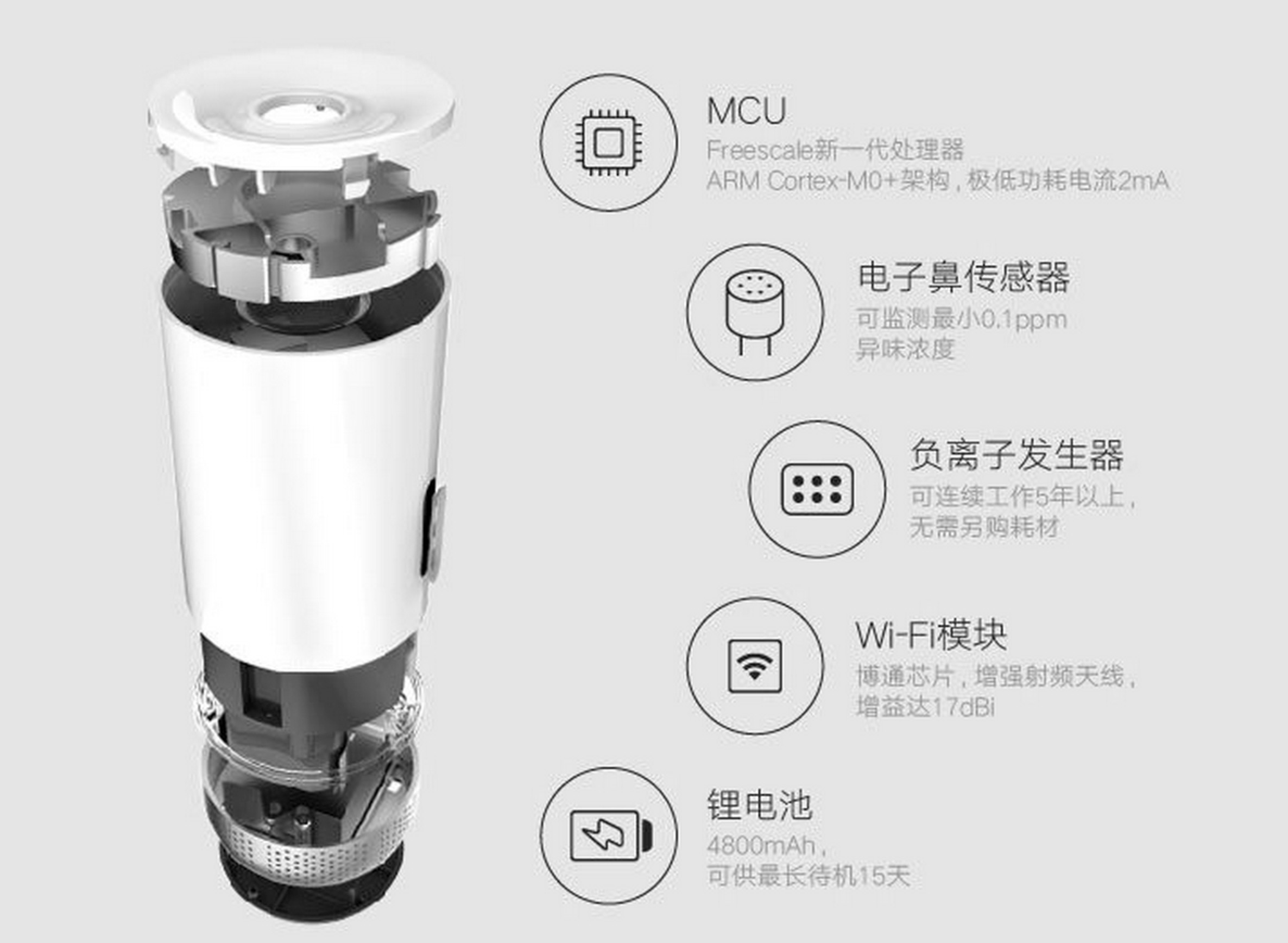 MCU
Freescale新一代处理器
ARM Cortex-M0+架构，极低功耗电流2mA

电子鼻传感器
可监测最小0.1ppm
异味浓度

负离子发生器
可连续工作5年以上，
无需另购耗材

Wi-Fi模块
博通芯片，增强射频天线，
增益达17dBi

锂电池
4800mAh，
可供最长待机15天