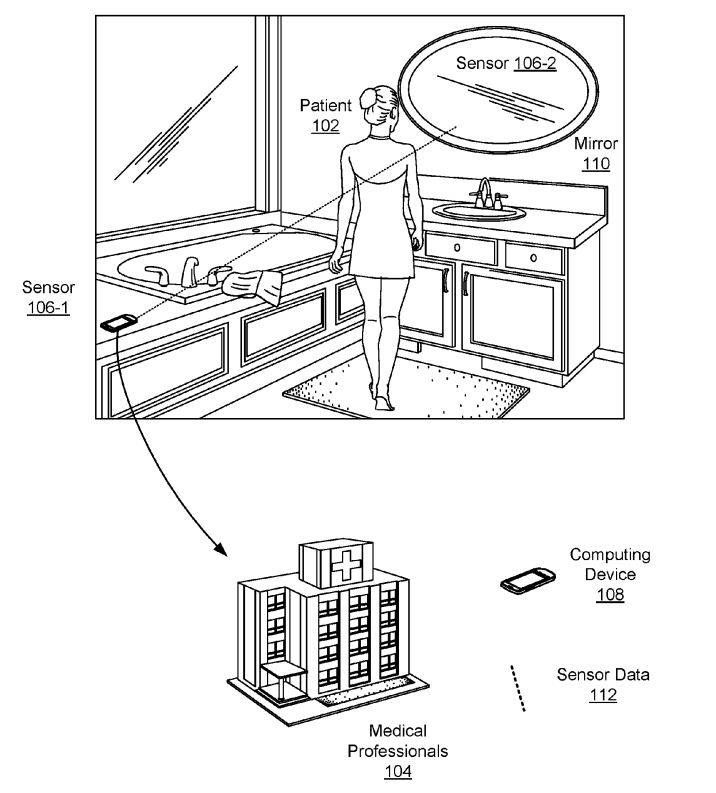 Sensor 106-2

Patient
102

Mirror
110

Sensor
106-1

Computing
Device
108

Sensor Data
112

Medical
Professionals
104