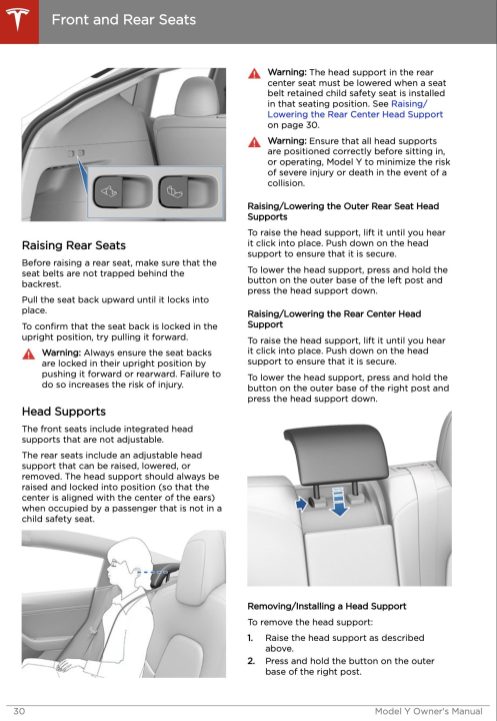 Front and Rear Seats

Raising Rear Seats

Before raising a rear seat, make sure that the seat belts are not trapped behind the backrest.

Pull the seat back upward until it locks into place.

To confirm that the seat back is locked in the upright position, try pulling it forward.

Warning: Always ensure the seat backs are locked in their upright position by pushing it forward or rearward. Failure to do so increases the risk of injury.

Head Supports

The front seats include integrated head supports that are not adjustable.

The rear seats include an adjustable head support that can be raised, lowered, or removed. The head support should always be raised and locked into position (so that the center is aligned with the center of the ears) when occupied by a passenger that is not in a child safety seat.

Warning: The head support in the rear center seat must be lowered when a seat belt retained child safety seat is installed in that seating position. See Raising/Lowering the Rear Center Head Support on page 30.

Warning: Ensure that all head supports are positioned correctly before sitting in, or operating, Model Y to minimize the risk of severe injury or death in the event of a collision.

Raising/Lowering the Outer Rear Seat Head Supports

To raise the head support, lift it until you hear it click into place. Push down on the head support to ensure that it is secure.

To lower the head support, press and hold the button on the outer base of the left post and press the head support down.

Raising/Lowering the Rear Center Head Support

To raise the head support, lift it until you hear it click into place. Push down on the head support to ensure that it is secure.

To lower the head support, press and hold the button on the outer base of the right post and press the head support down.

Removing/Installing a Head Support

To remove the head support:

1. Raise the head support as described above.
2. Press and hold the button on the outer base of the right post.

30

Model Y Owner's Manual