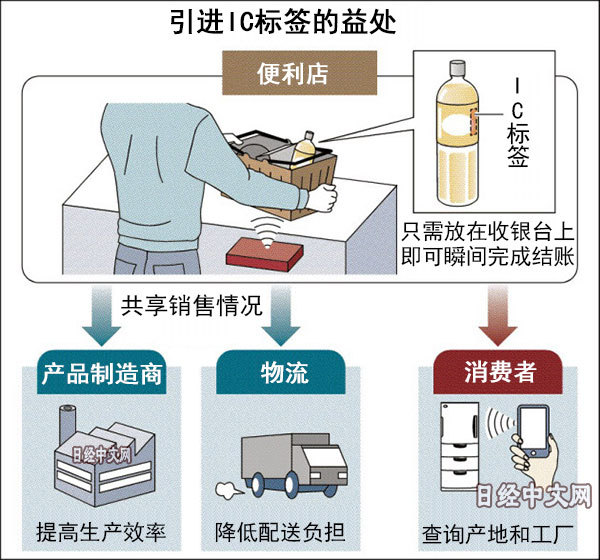 引进IC标签的益处

便利店

IC标签

只需放在收银台上即可瞬间完成结账

共享销售情况

产品制造商

日经中文网

提高生产效率

物流

降低配送负担

消费者

日经中文网

查询产地和工厂