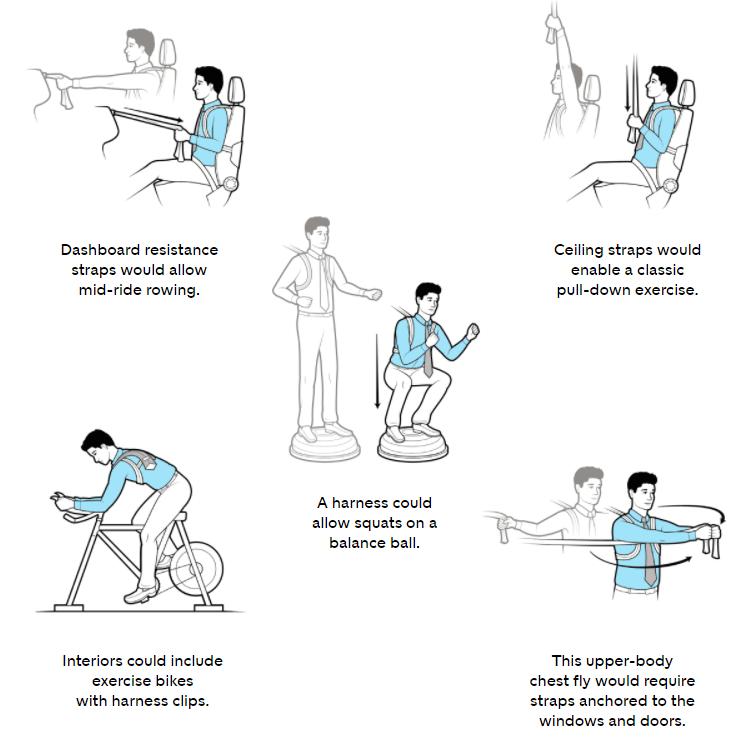 Dashboard resistance straps would allow mid-ride rowing.

Ceiling straps would enable a classic pull-down exercise.

A harness could allow squats on a balance ball.

Interiors could include exercise bikes with harness clips.

This upper-body chest fly would require straps anchored to the windows and doors.