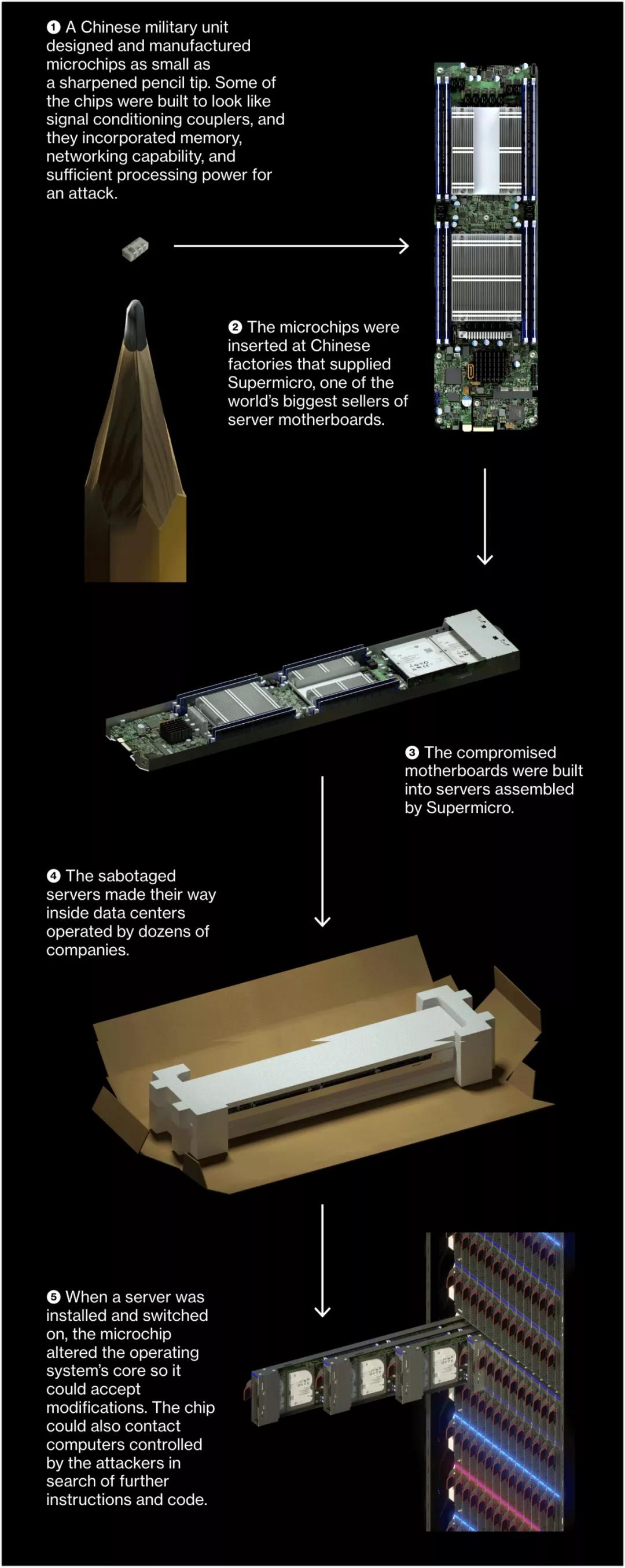 ❶ A Chinese military unit designed and manufactured microchips as small as a sharpened pencil tip. Some of the chips were built to look like signal conditioning couplers, and they incorporated memory, networking capability, and sufficient processing power for an attack.

❷ The microchips were inserted at Chinese factories that supplied Supermicro, one of the world's biggest sellers of server motherboards.

❸ The compromised motherboards were built into servers assembled by Supermicro.

❹ The sabotaged servers made their way inside data centers operated by dozens of companies.

❺ When a server was installed and switched on, the microchip altered the operating system's core so it could accept modifications. The chip could also contact computers controlled by the attackers in search of further instructions and code.