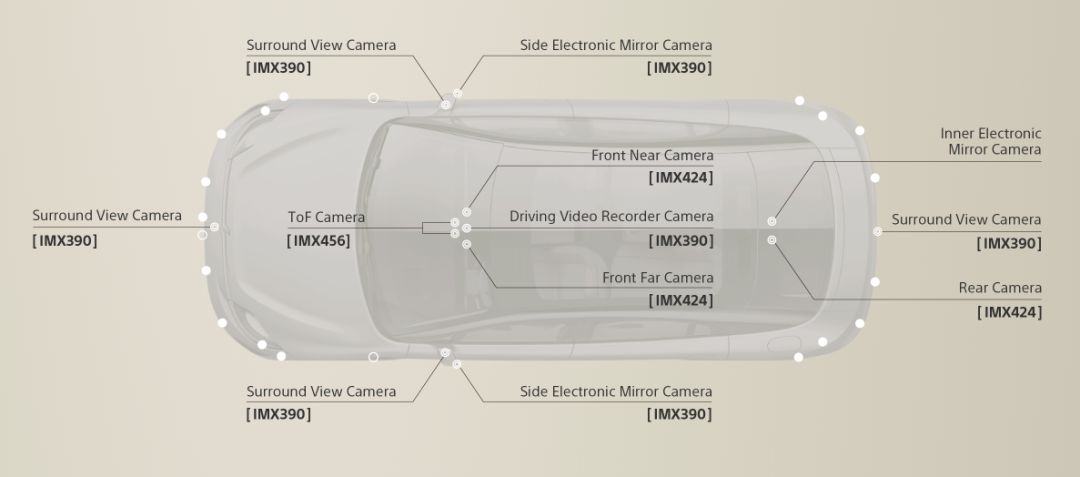 Surround View Camera
[IMX390]

Side Electronic Mirror Camera
[IMX390]

Inner Electronic Mirror Camera

Front Near Camera
[IMX424]

Surround View Camera
[IMX390]

ToF Camera
[IMX456]

Driving Video Recorder Camera
[IMX390]

Surround View Camera
[IMX390]

Front Far Camera
[IMX424]

Rear Camera
[IMX424]

Surround View Camera
[IMX390]

Side Electronic Mirror Camera
[IMX390]