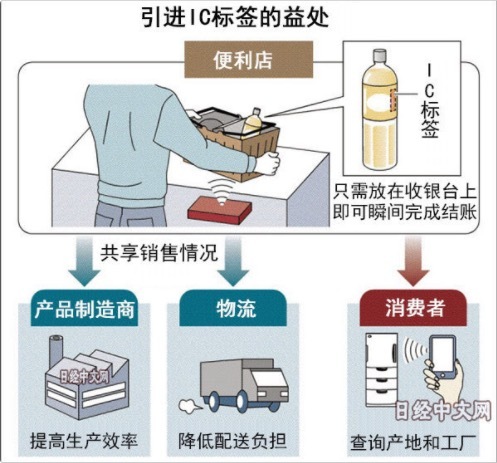 引进IC标签的益处

便利店

IC标签

只需放在收银台上即可瞬间完成结账

共享销售情况

产品制造商

日经中文网

提高生产效率

物流

降低配送负担

消费者

日经中文网

查询产地和工厂