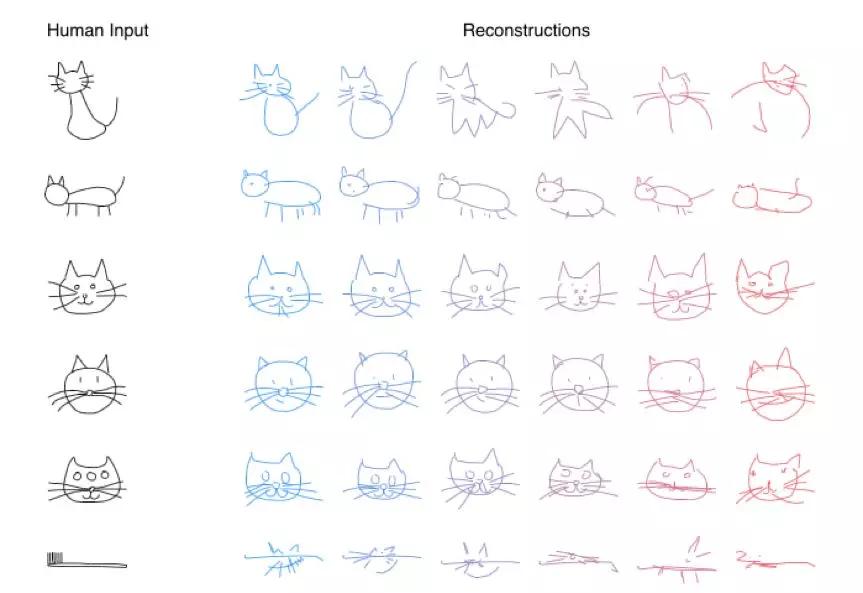 Human Input

Reconstructions