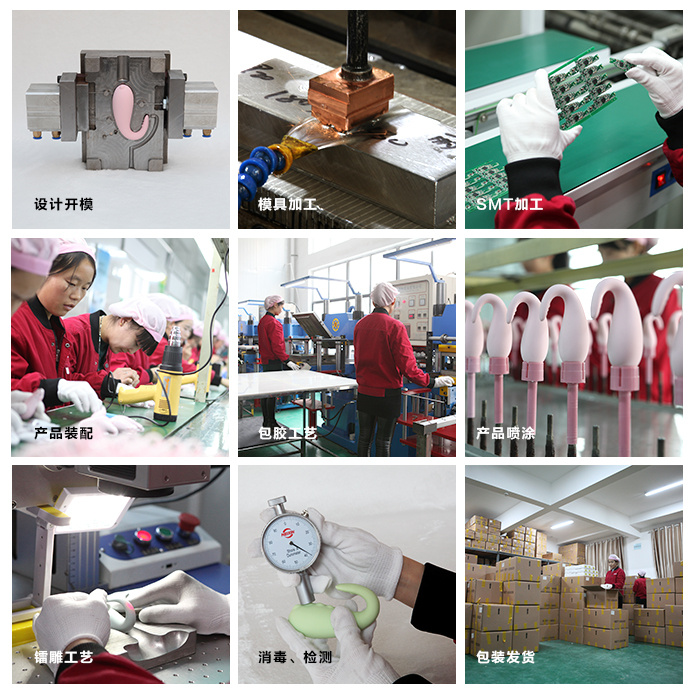 设计开模

模具加工、

SMT加工

产品装配

包胶工艺

产品喷涂

镭雕工艺

消毒、检测

包装发货