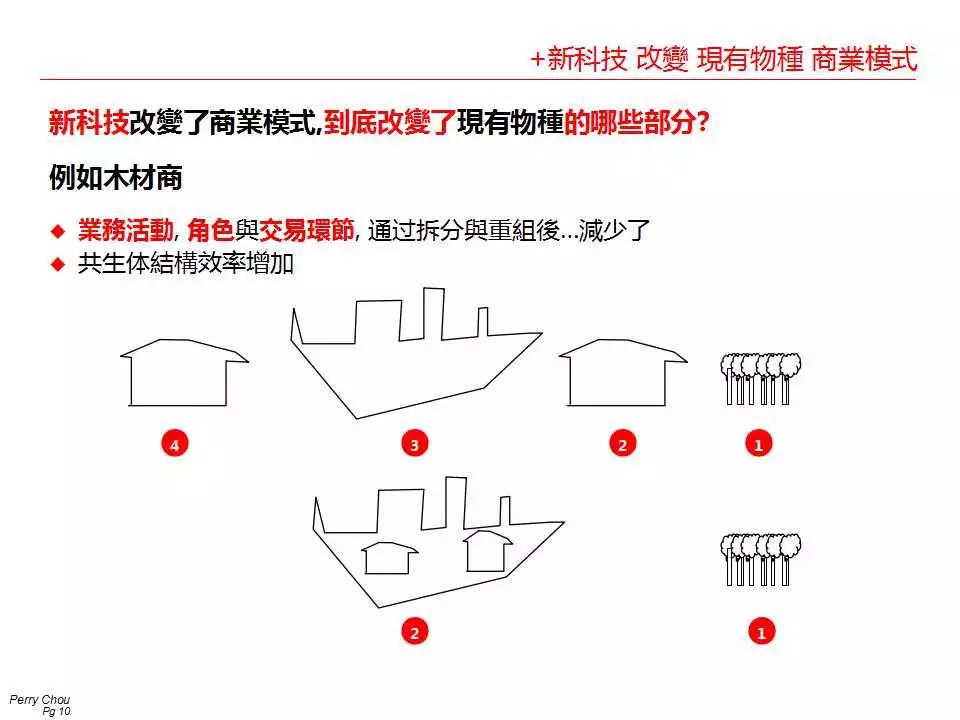 +新科技 改變 現有物種 商業模式

新科技改變了商業模式,到底改變了現有物種的哪些部分?

例如木材商

◆ 業務活動, 角色與交易環節, 通过拆分與重組後…減少了
◆ 共生体結構效率增加

4 3 2 1

2 1

Perry Chou
Pg 10