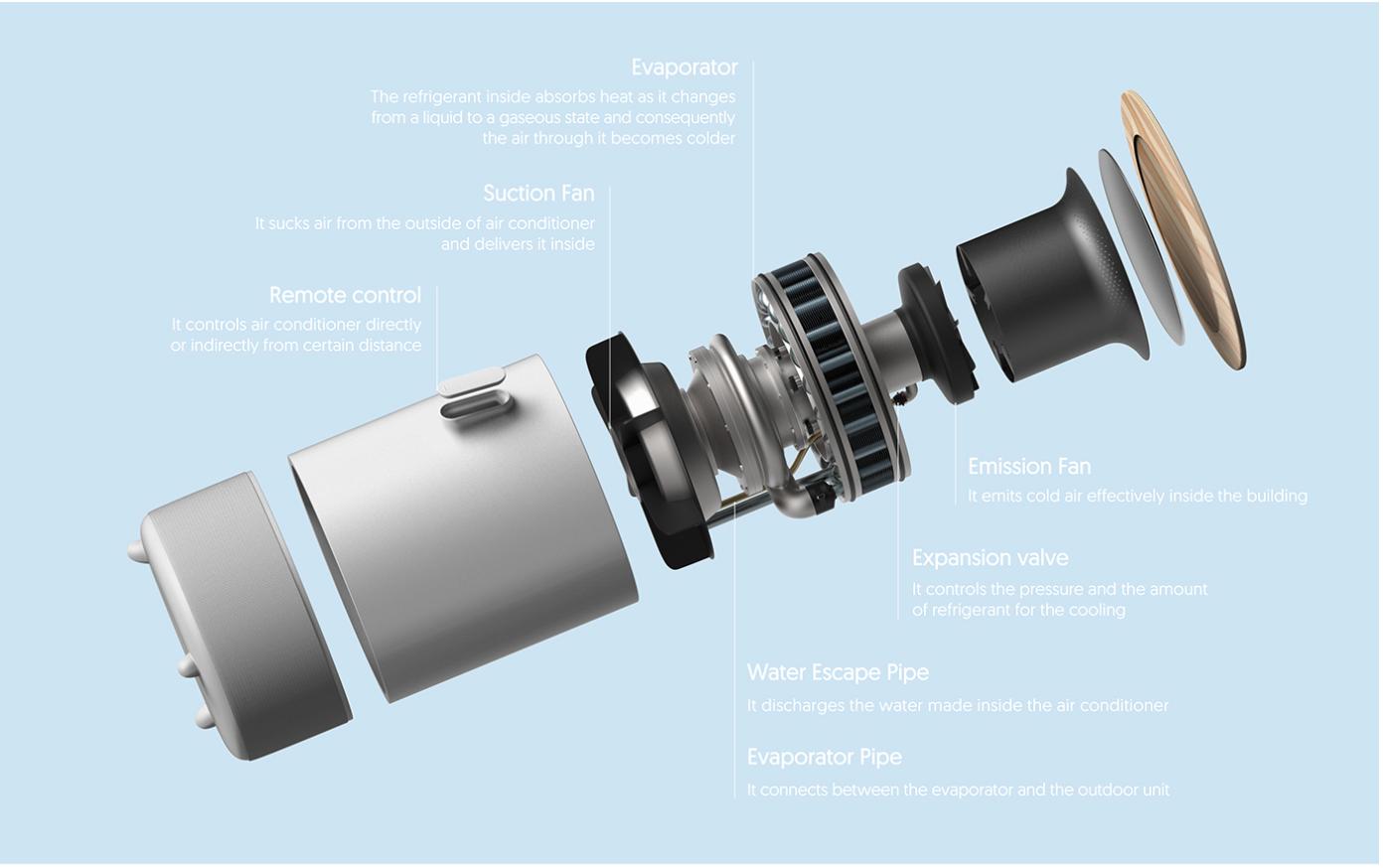 Evaporator
The refrigerant inside absorbs heat as it changes from a liquid to a gaseous state and consequently the air through it becomes colder

Suction Fan
It sucks air from the outside of air conditioner and delivers it inside

Remote control
It controls air conditioner directly or indirectly from certain distance

Emission Fan
It emits cold air effectively inside the building

Expansion valve
It controls the pressure and the amount of refrigerant for the cooling

Water Escape Pipe
It discharges the water made inside the air conditioner

Evaporator Pipe
It connects between the evaporator and the outdoor unit