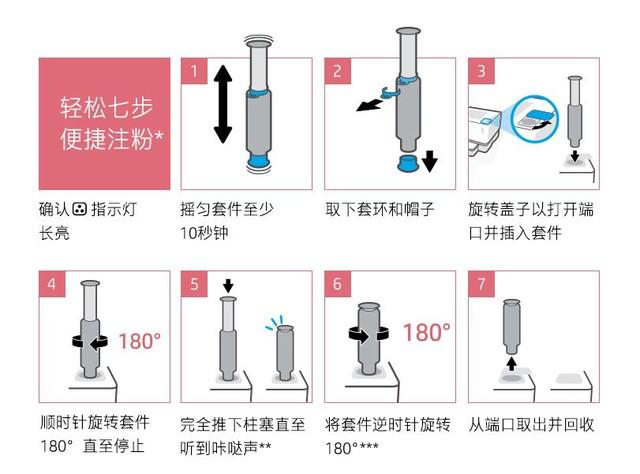 轻松七步
便捷注粉*

确认 指示灯长亮

1

摇匀套件至少10秒钟

2

取下套环和帽子

3

旋转盖子以打开端口并插入套件

4

180°

顺时针旋转套件180° 直至停止

5

完全推下柱塞直至听到咔哒声**

6

180°

将套件逆时针旋转180°***

7

从端口取出并回收