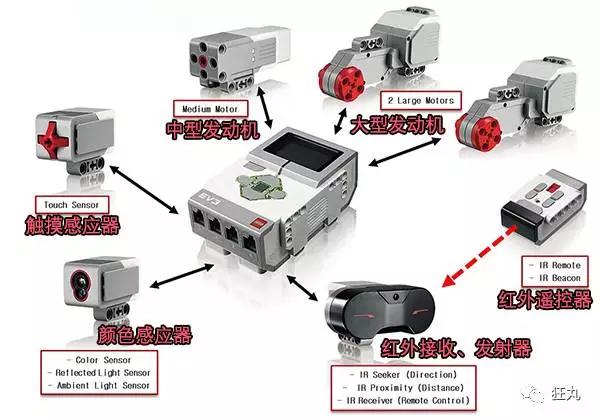 Medium Motor
中型发动机

2 Large Motors
大型发动机

Touch Sensor
触摸感应器

EV3

- IR Remote
- IR Beacon
红外遥控器

颜色感应器
- Color Sensor
- Reflected Light Sensor
- Ambient Light Sensor

红外接收、发射器
- IR Seeker (Direction)
- IR Proximity (Distance)
- IR Receiver (Remote Control)

狂丸