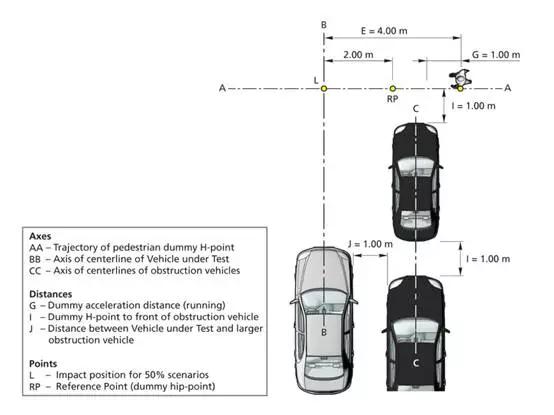 B
E = 4.00 m
2.00 m
G = 1.00 m
A
L
RP
A
C
I = 1.00 m
J = 1.00 m
I = 1.00 m
B
C

Axes
AA – Trajectory of pedestrian dummy H-point
BB – Axis of centerline of Vehicle under Test
CC – Axis of centerlines of obstruction vehicles

Distances
G – Dummy acceleration distance (running)
I – Dummy H-point to front of obstruction vehicle
J – Distance between Vehicle under Test and larger obstruction vehicle

Points
L – Impact position for 50% scenarios
RP – Reference Point (dummy hip-point)