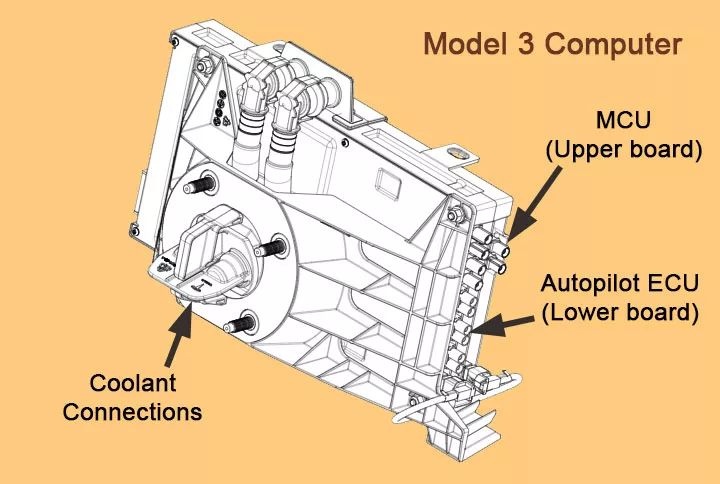 Model 3 Computer

MCU
(Upper board)

Autopilot ECU
(Lower board)

Coolant
Connections