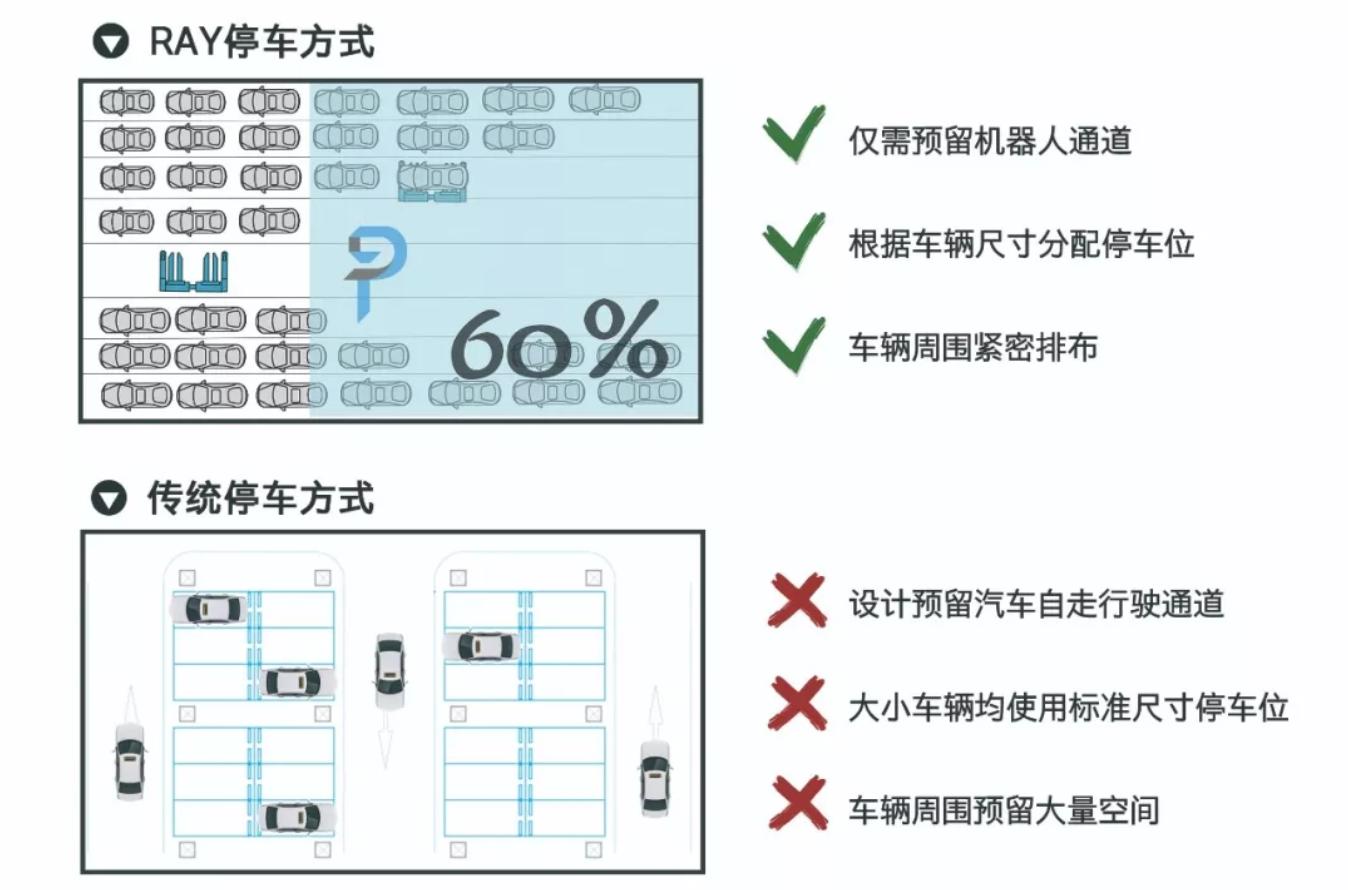 RAY停车方式

60%

仅需预留机器人通道

根据车辆尺寸分配停车位

车辆周围紧密排布

传统停车方式

设计预留汽车自走行驶通道

大小车辆均使用标准尺寸停车位

车辆周围预留大量空间