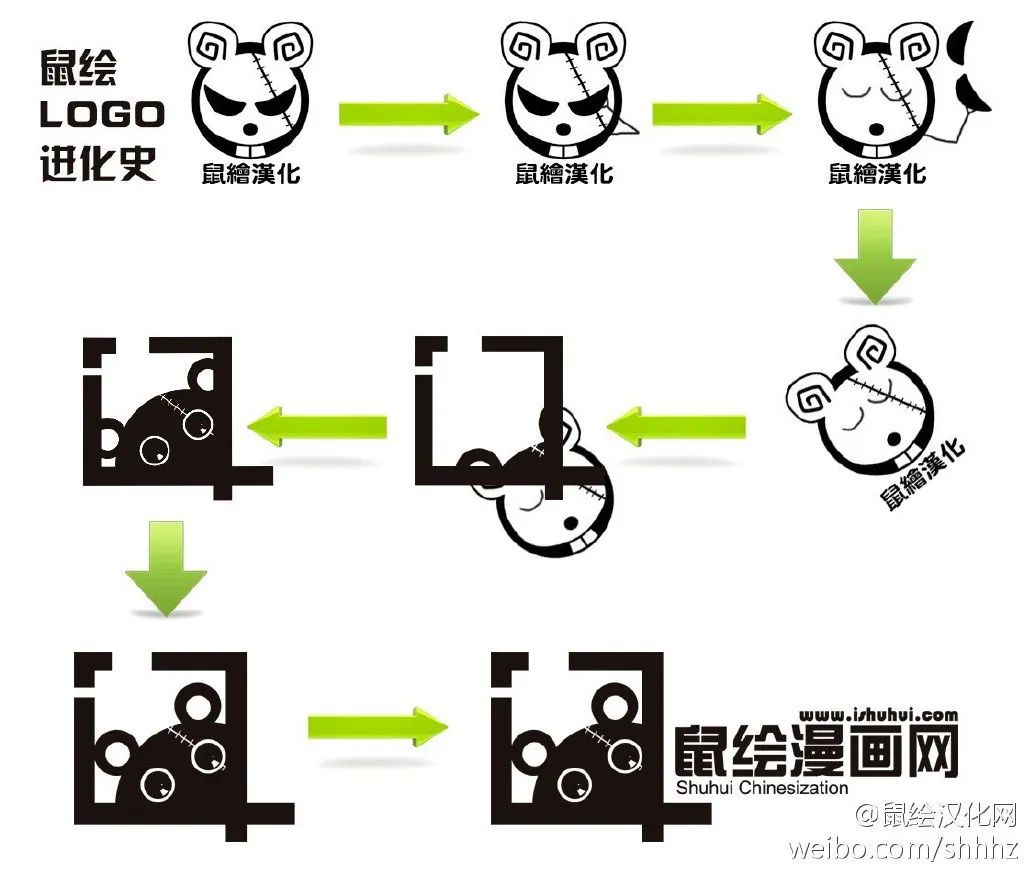 鼠绘
LOGO
进化史

鼠繪漢化

鼠繪漢化

鼠繪漢化

鼠繪漢化

www.ishuhui.com
鼠绘漫画网
Shuhui Chinesization

@鼠绘汉化网
weibo.com/shhhz