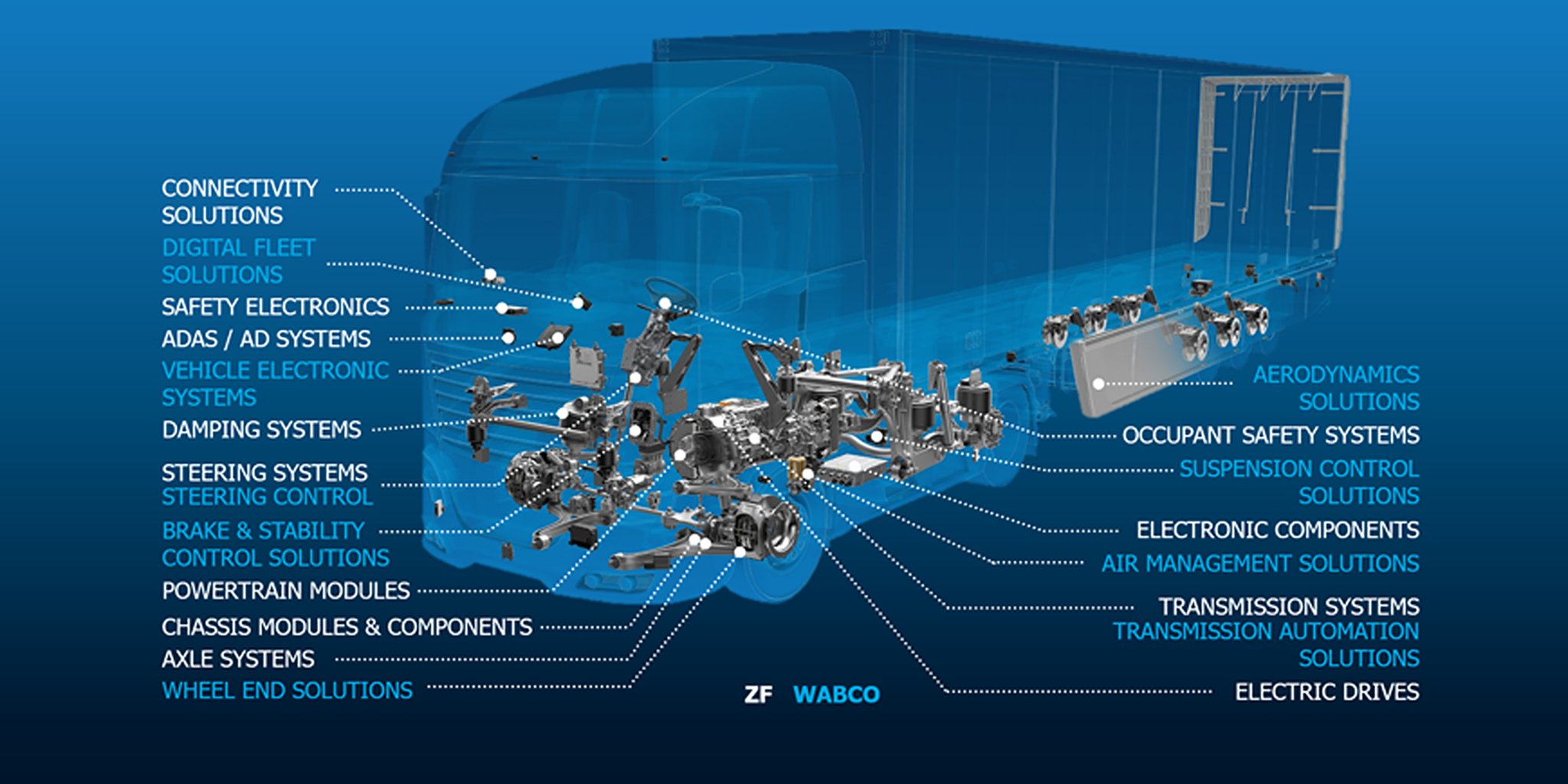 CONNECTIVITY SOLUTIONS

DIGITAL FLEET SOLUTIONS

SAFETY ELECTRONICS

ADAS / AD SYSTEMS

VEHICLE ELECTRONIC SYSTEMS

DAMPING SYSTEMS

STEERING SYSTEMS
STEERING CONTROL

BRAKE & STABILITY CONTROL SOLUTIONS

POWERTRAIN MODULES

CHASSIS MODULES & COMPONENTS

AXLE SYSTEMS

WHEEL END SOLUTIONS

AERODYNAMICS SOLUTIONS

OCCUPANT SAFETY SYSTEMS

SUSPENSION CONTROL SOLUTIONS

ELECTRONIC COMPONENTS

AIR MANAGEMENT SOLUTIONS

TRANSMISSION SYSTEMS
TRANSMISSION AUTOMATION SOLUTIONS

ELECTRIC DRIVES

ZF WABCO