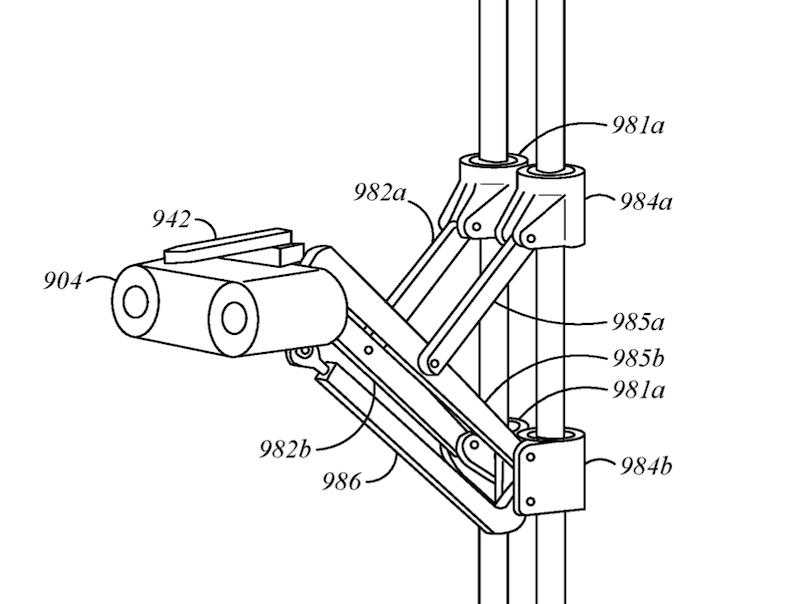 981a
982a
984a
942
904
985a
985b
981a
982b
986
984b