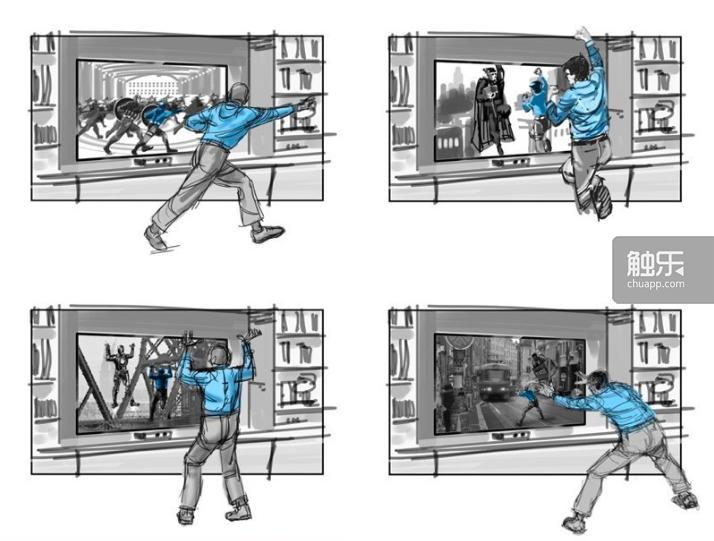 触乐
chuapp.com