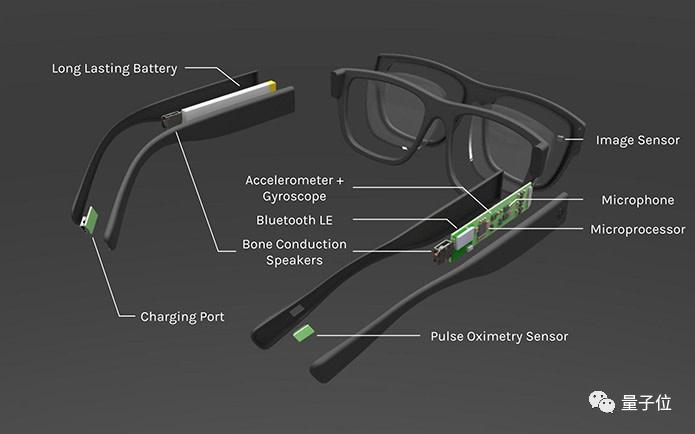 Long Lasting Battery

Image Sensor

Accelerometer + Gyroscope

Microphone

Bluetooth LE

Microprocessor

Bone Conduction Speakers

Charging Port

Pulse Oximetry Sensor

量子位