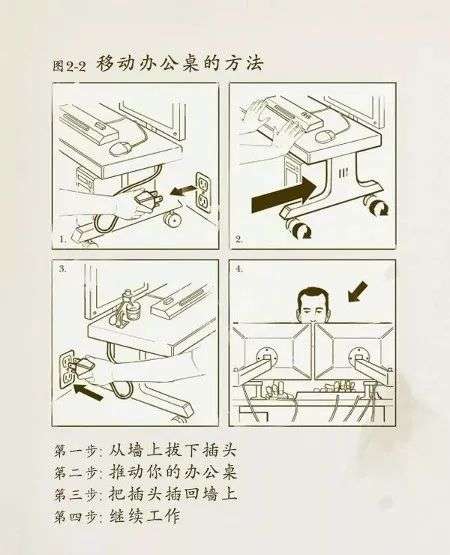 图2-2 移动办公桌的方法

1.

2.

3.

4.

第一步：从墙上拔下插头
第二步：推动你的办公桌
第三步：把插头插回墙上
第四步：继续工作