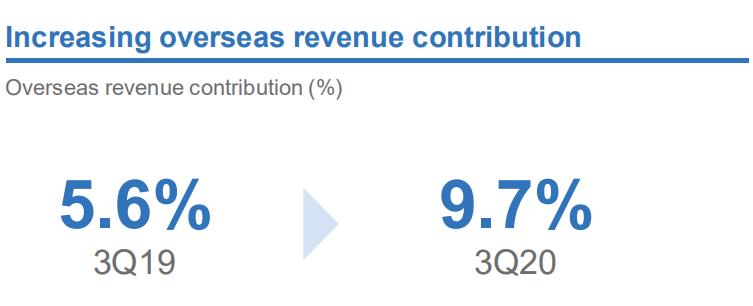 Increasing overseas revenue contribution

Overseas revenue contribution (%)

5.6%
3Q19

9.7%
3Q20