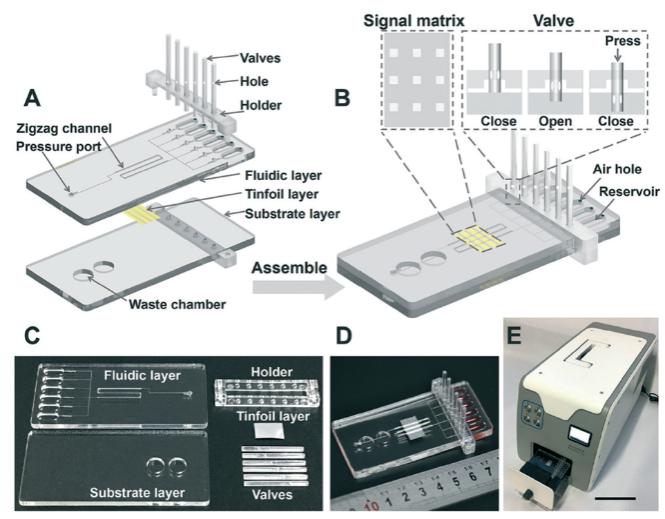 A

Valves
Hole
Holder
Zigzag channel
Pressure port
Fluidic layer
Tinfoil layer
Substrate layer
Waste chamber

Assemble

B

Signal matrix
Valve
Press
Close
Open
Close
Air hole
Reservoir

C

Fluidic layer
Holder
Tinfoil layer
Substrate layer
Valves

D

10 1 2 3 4 5 6 7

E