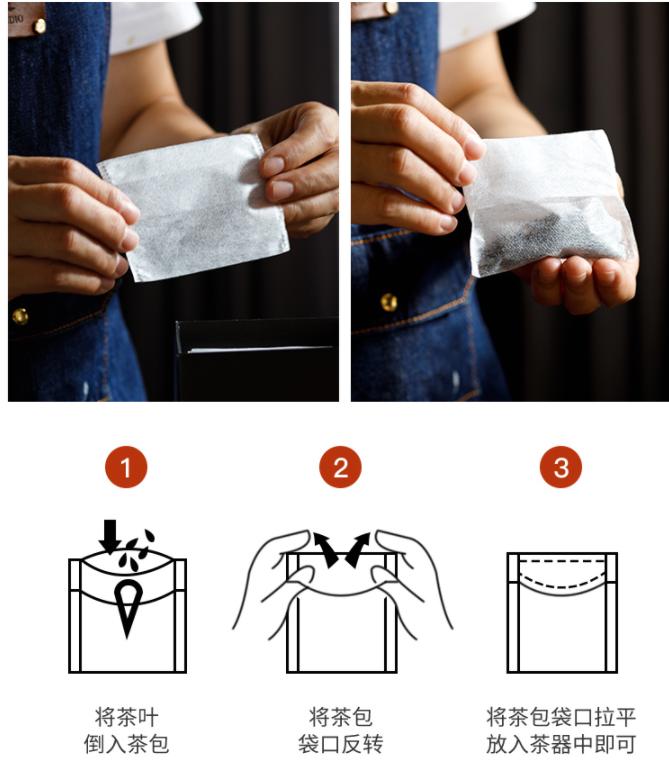 1

将茶叶
倒入茶包

2

将茶包
袋口反转

3

将茶包袋口拉平
放入茶器中即可