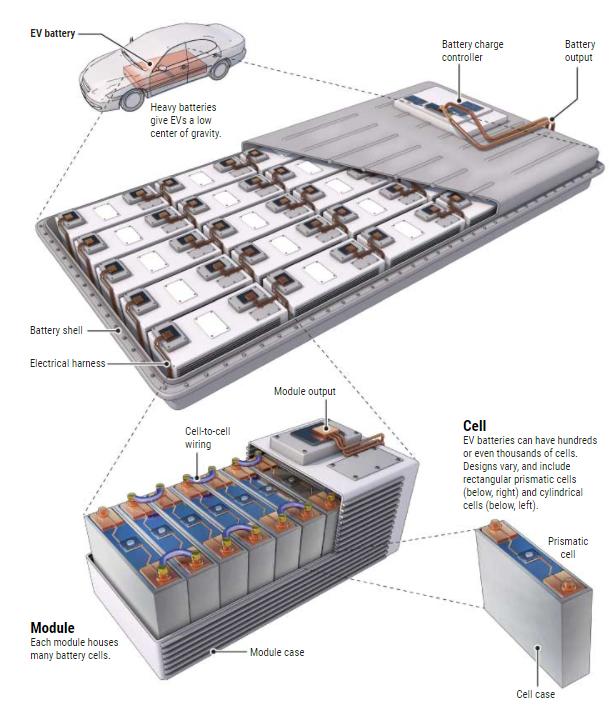 EV battery

Heavy batteries give EVs a low center of gravity.

Battery charge controller

Battery output

Battery shell

Electrical harness

Module output

Cell-to-cell wiring

Cell
EV batteries can have hundreds or even thousands of cells. Designs vary, and include rectangular prismatic cells (below, right) and cylindrical cells (below, left).

Prismatic cell

Module
Each module houses many battery cells.

Module case

Cell case