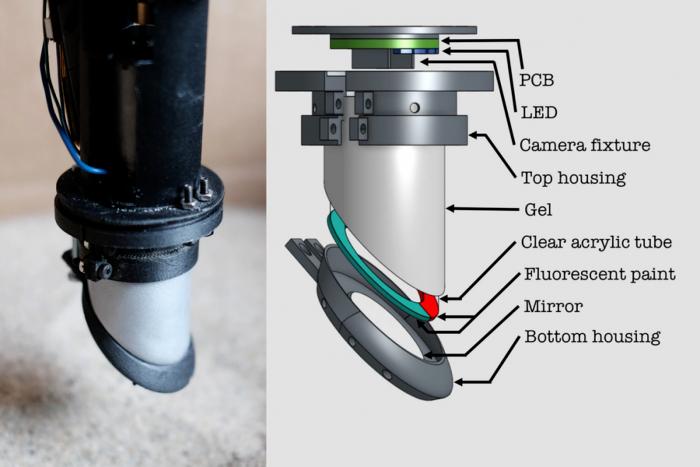 PCB
LED
Camera fixture
Top housing
Gel
Clear acrylic tube
Fluorescent paint
Mirror
Bottom housing