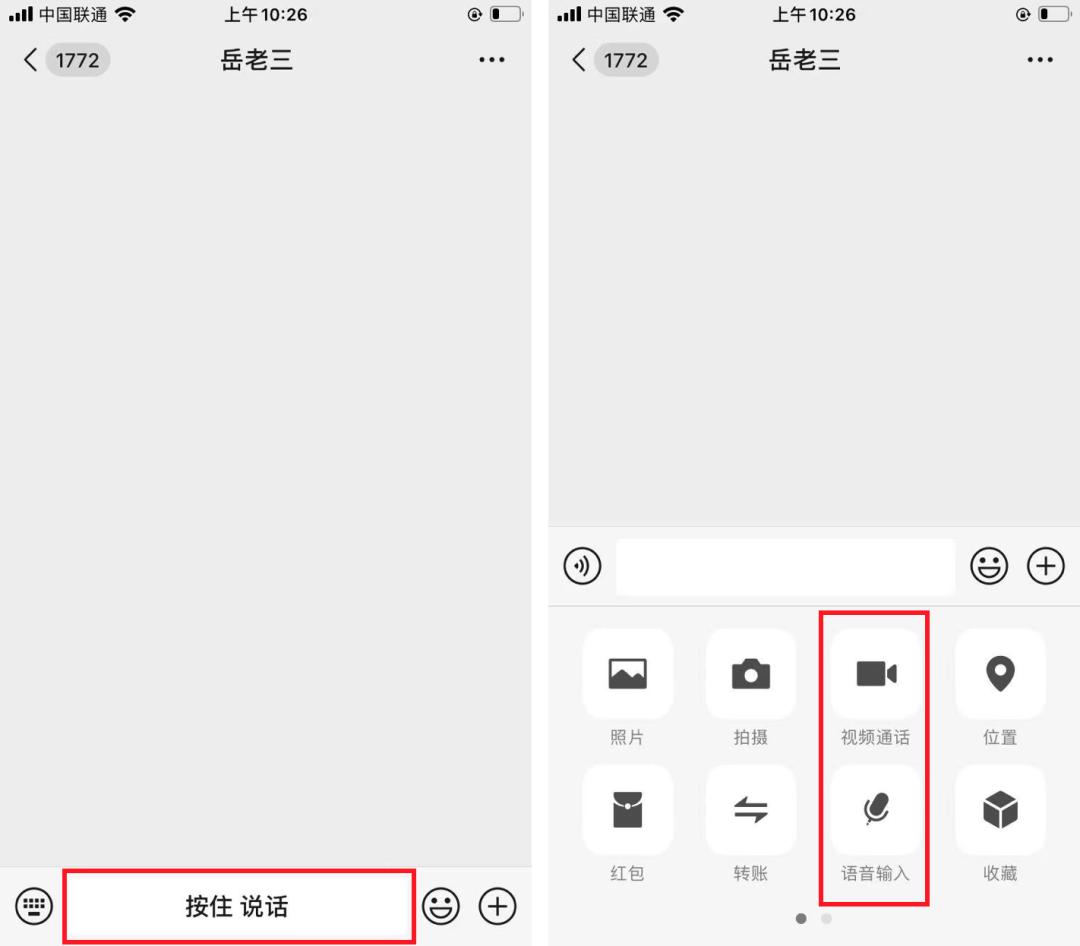 中国联通 上午10:26

1772 岳老三 ···

按住 说话

中国联通 上午10:26

1772 岳老三 ···

照片
拍摄
视频通话
位置
红包
转账
语音输入
收藏