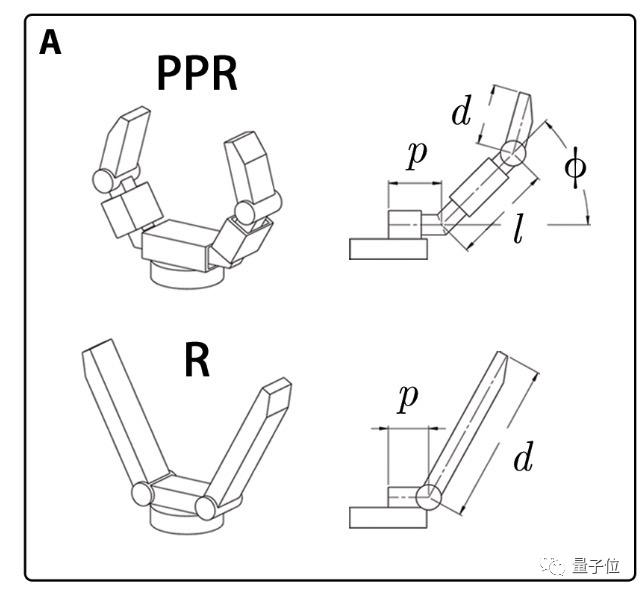 A

PPR

$d$

$p$

$\phi$

$l$

R

$p$

$d$

量子位