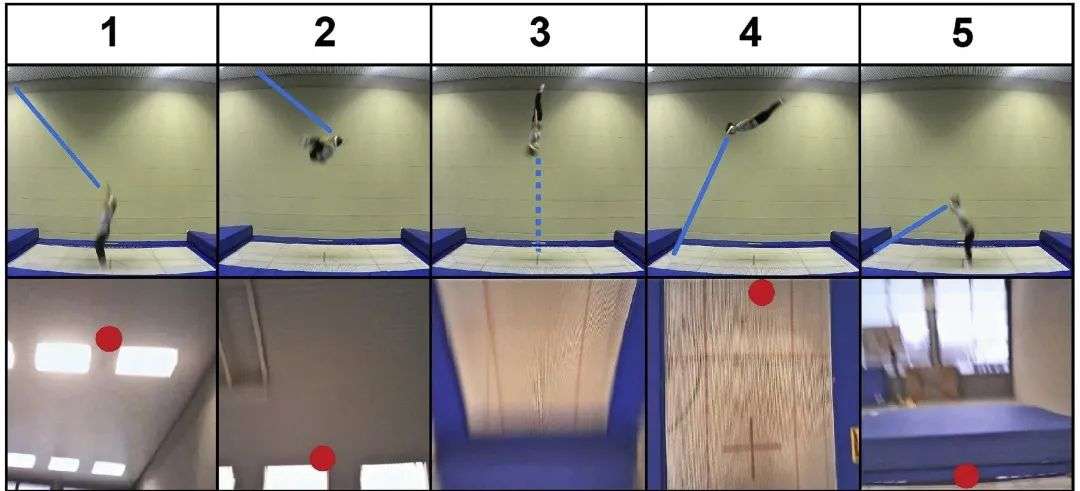 | 1 | 2 | 3 | 4 | 5 |
|---|---|---|---|---|