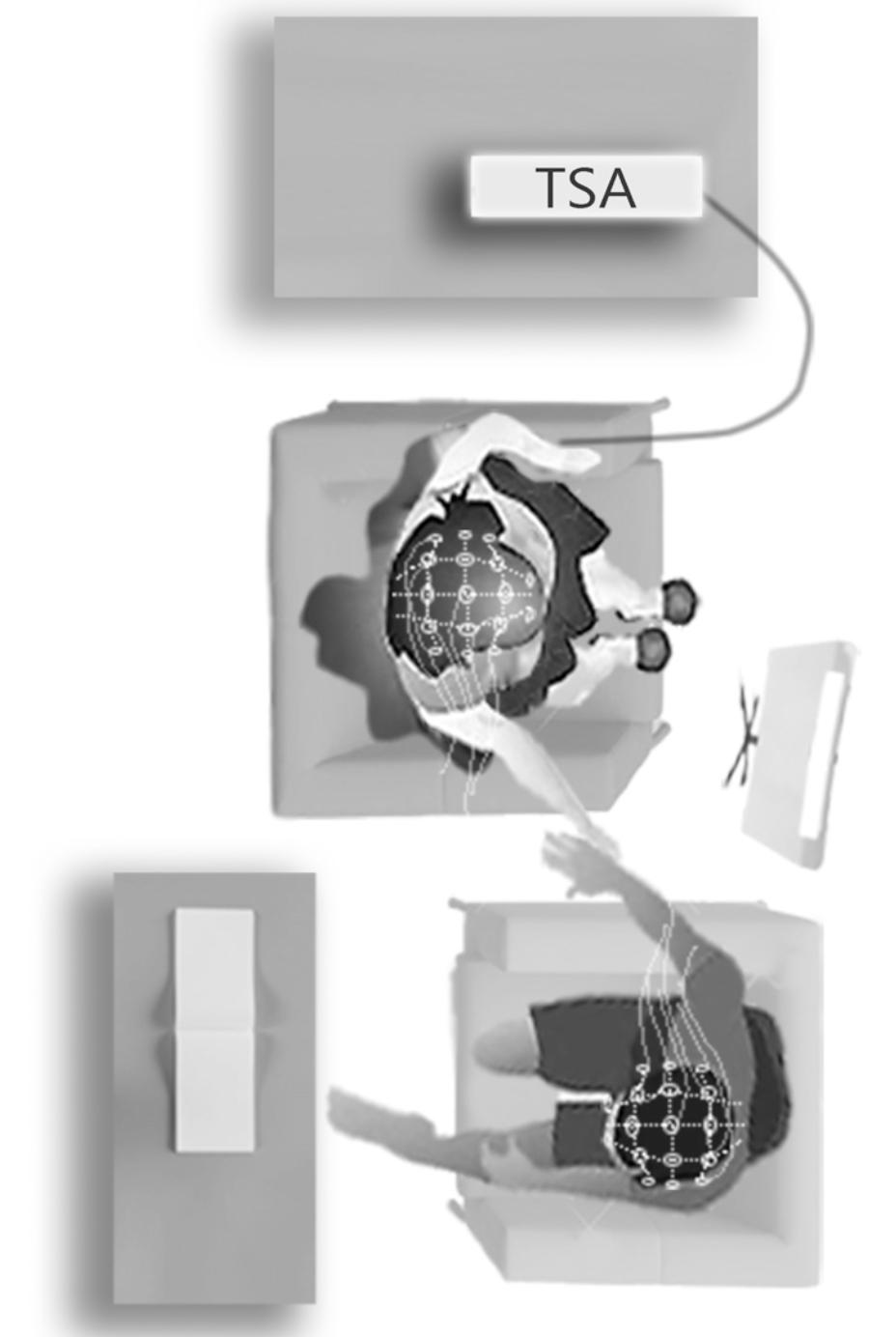 TSA