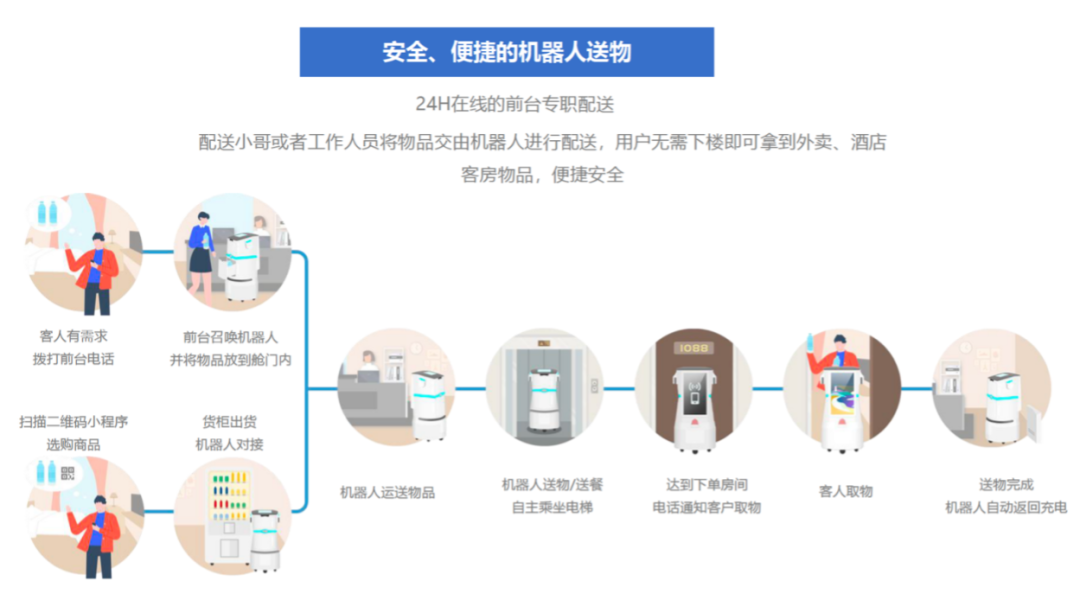 安全、便捷的机器人送物

24H在线的前台专职配送

配送小哥或者工作人员将物品交由机器人进行配送，用户无需下楼即可拿到外卖、酒店客房物品，便捷安全

客人有需求
拨打前台电话

前台召唤机器人
并将物品放到舱门内

扫描二维码小程序
选购商品

货柜出货
机器人对接

机器人运送物品

机器人送物/送餐
自主乘坐电梯

1088

达到下单房间
电话通知客户取物

客人取物

送物完成
机器人自动返回充电