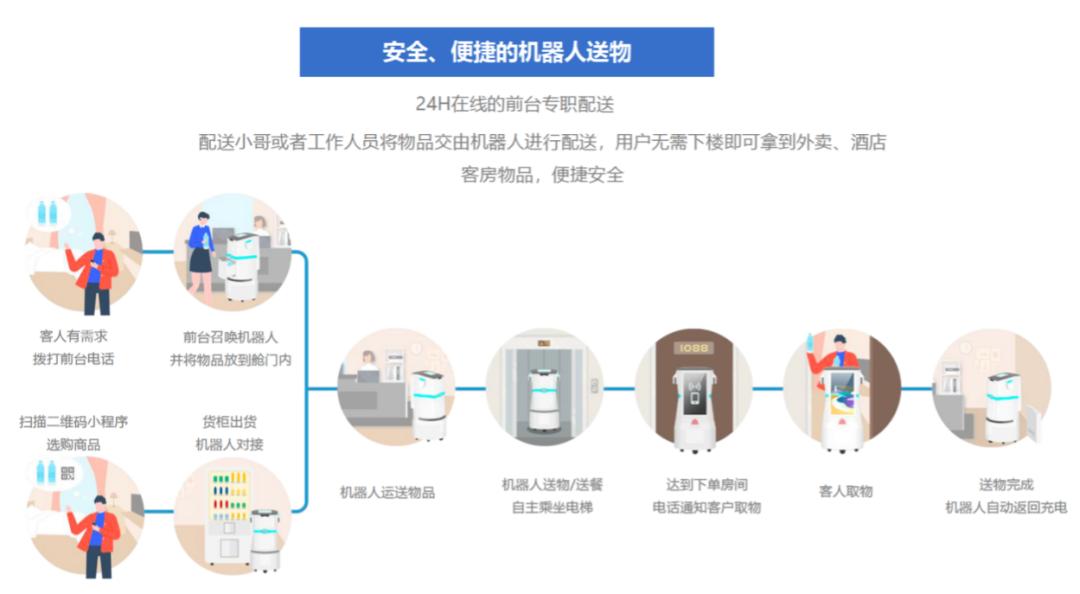 安全、便捷的机器人送物

24H在线的前台专职配送

配送小哥或者工作人员将物品交由机器人进行配送，用户无需下楼即可拿到外卖、酒店客房物品，便捷安全

客人有需求
拨打前台电话

前台召唤机器人
并将物品放到舱门内

扫描二维码小程序
选购商品

货柜出货
机器人对接

机器人运送物品

机器人送物/送餐
自主乘坐电梯

1088

达到下单房间
电话通知客户取物

客人取物

送物完成
机器人自动返回充电