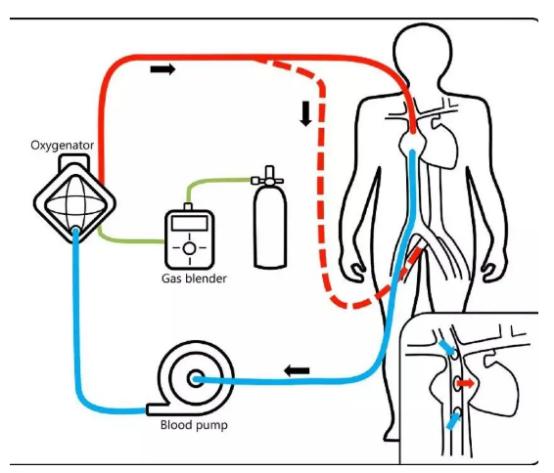 Oxygenator

Gas blender

Blood pump