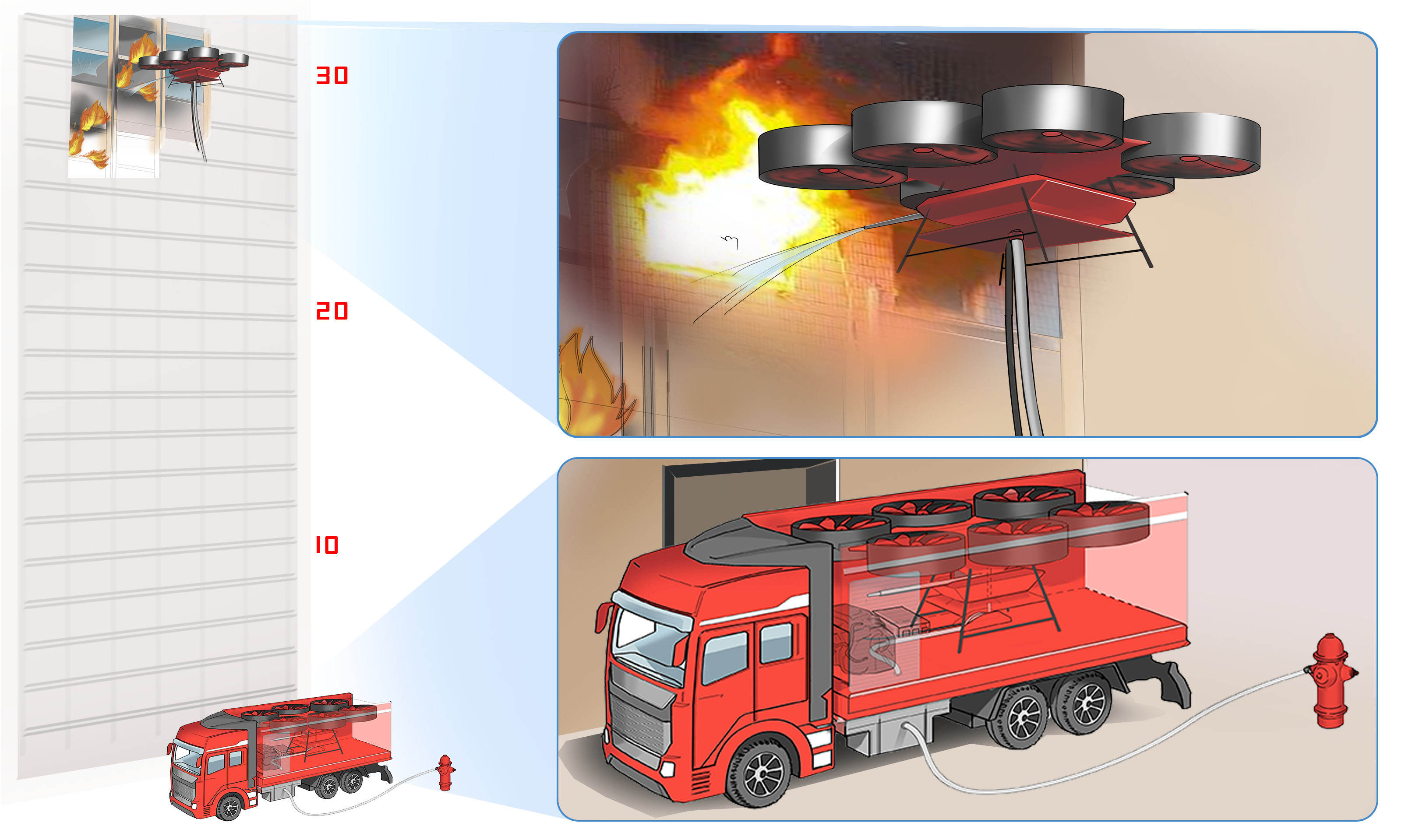 30

20

10