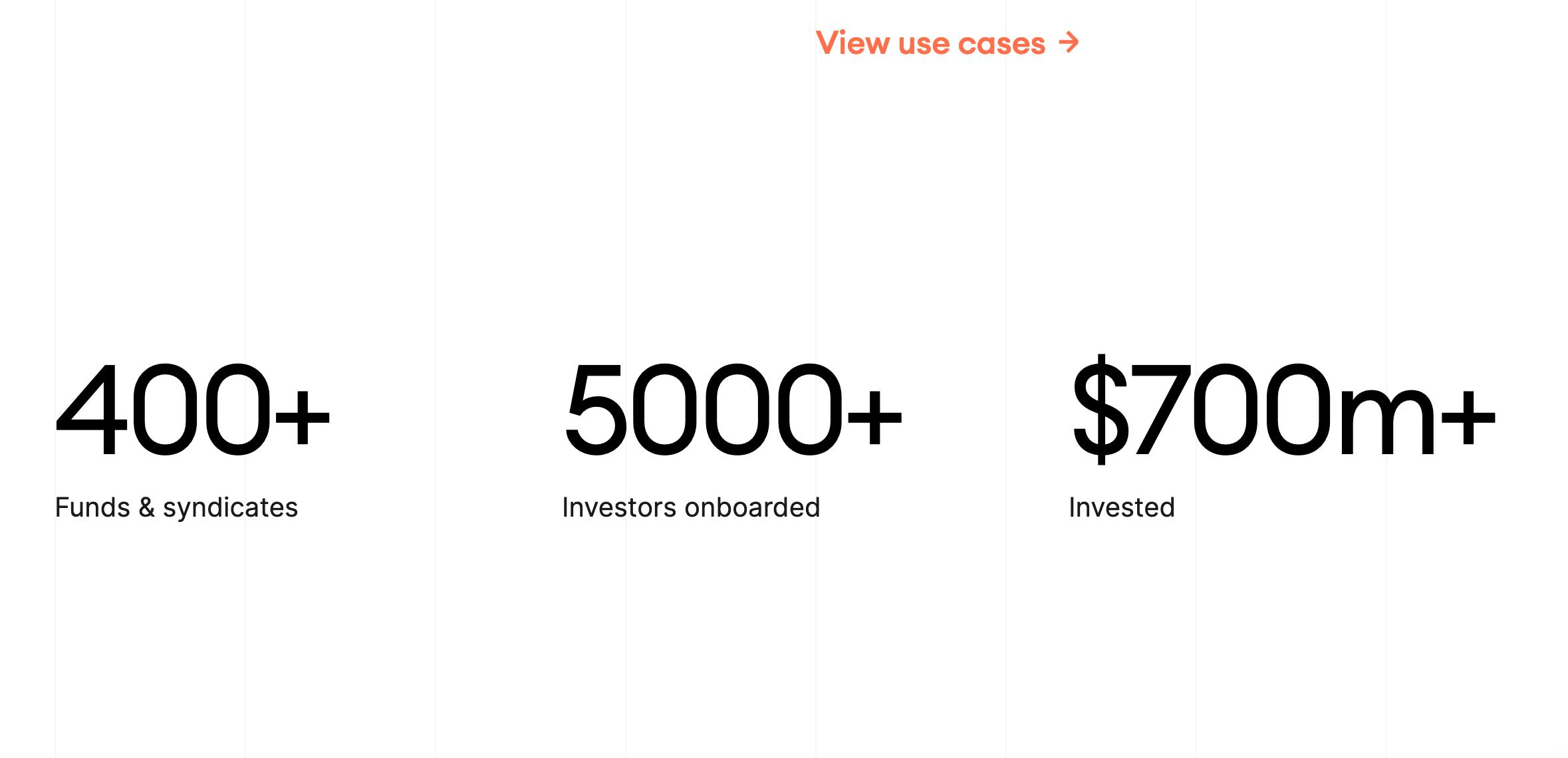 View use cases →

400+
Funds & syndicates

5000+
Investors onboarded

\$700m+
Invested