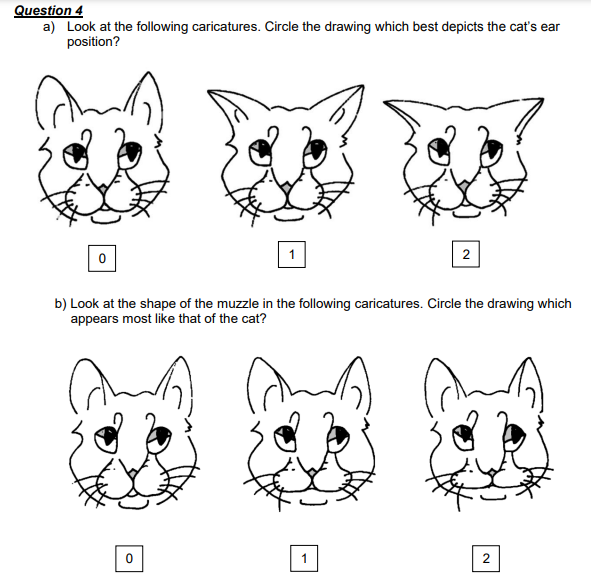 Question 4

a) Look at the following caricatures. Circle the drawing which best depicts the cat's ear position?

0

1

2

b) Look at the shape of the muzzle in the following caricatures. Circle the drawing which appears most like that of the cat?

0

1

2