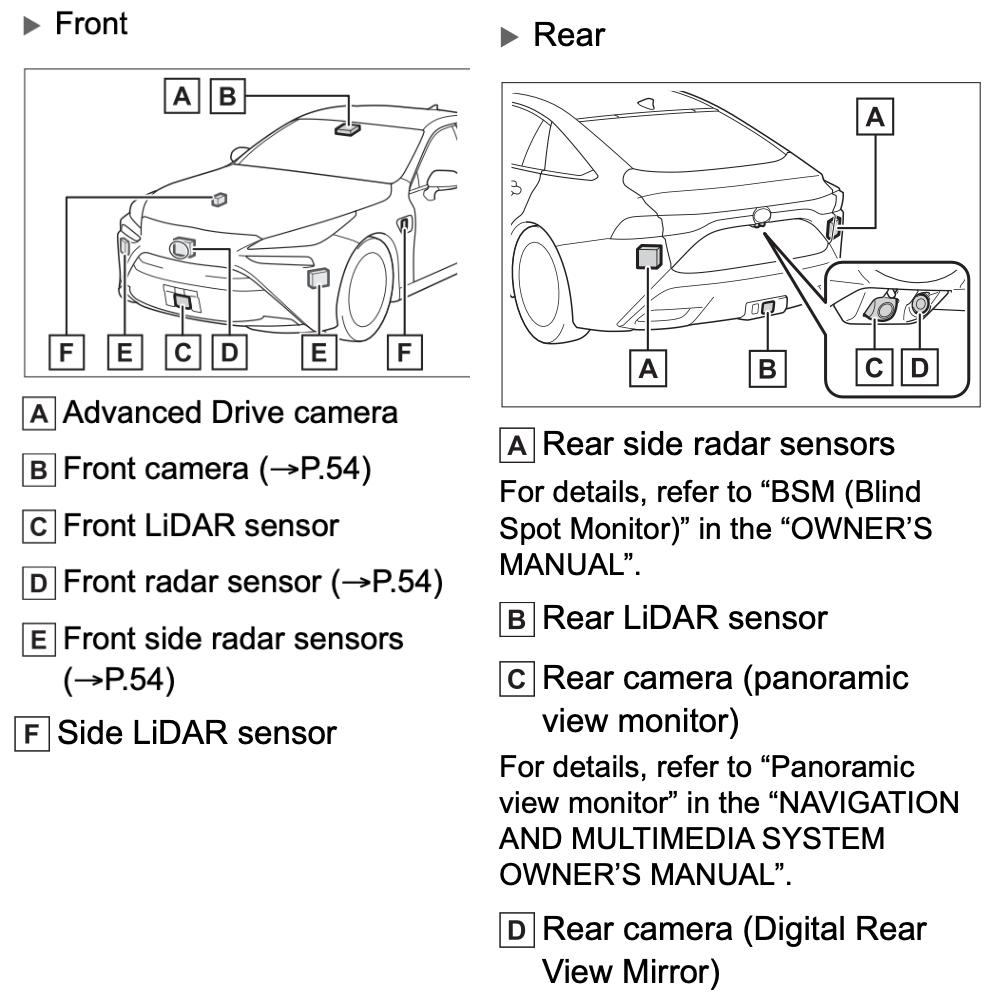 ▶ Front

A B

F E C D E F

A Advanced Drive camera

B Front camera (→P.54)

C Front LiDAR sensor

D Front radar sensor (→P.54)

E Front side radar sensors (→P.54)

F Side LiDAR sensor

▶ Rear

A

A B C D

A Rear side radar sensors

For details, refer to “BSM (Blind Spot Monitor)” in the “OWNER’S MANUAL”.

B Rear LiDAR sensor

C Rear camera (panoramic view monitor)

For details, refer to “Panoramic view monitor” in the “NAVIGATION AND MULTIMEDIA SYSTEM OWNER’S MANUAL”.

D Rear camera (Digital Rear View Mirror)