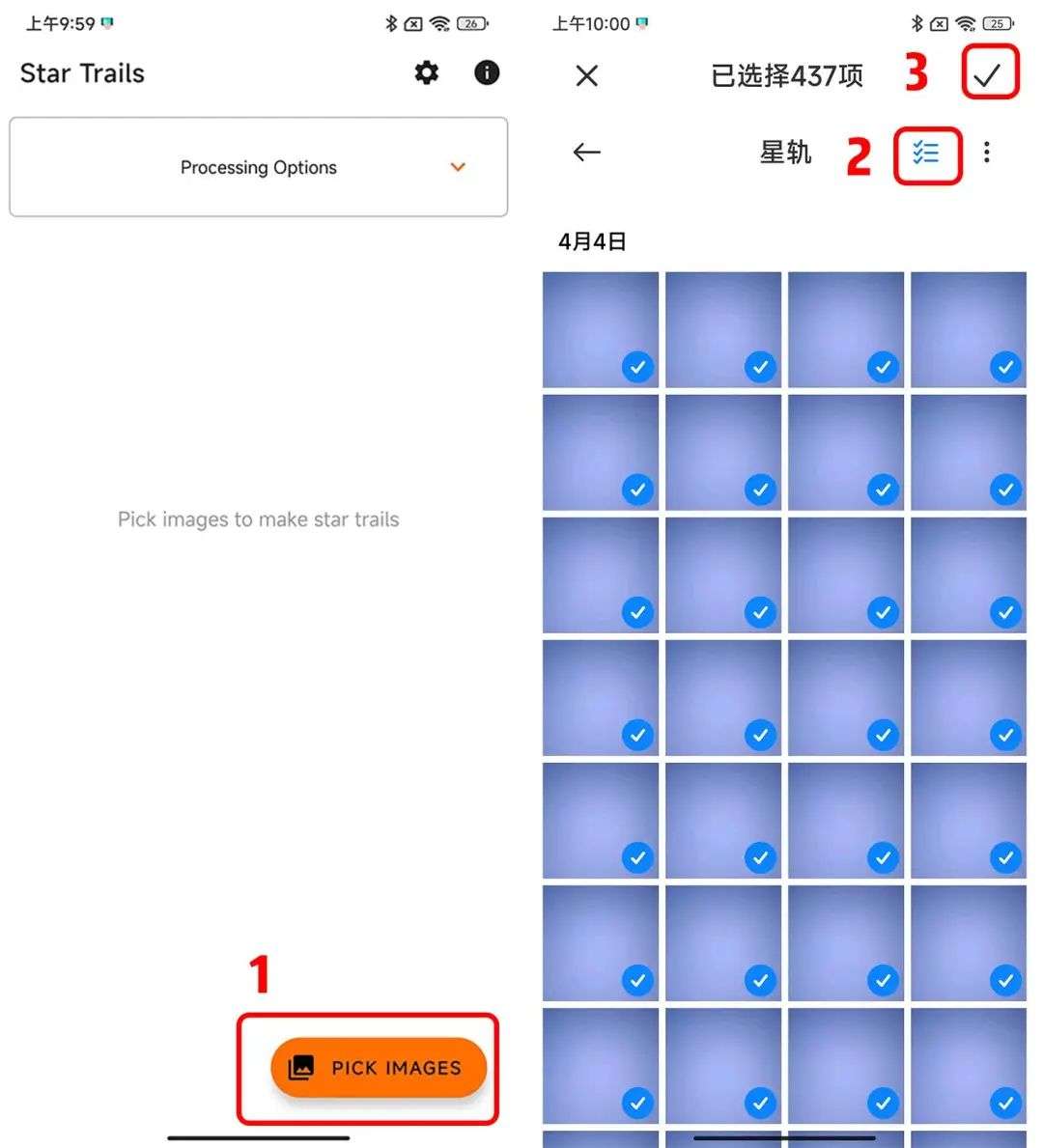 上午9:59

26

Star Trails

Processing Options

Pick images to make star trails

1

PICK IMAGES

上午10:00

25

已选择437项

3

星轨

2

4月4日