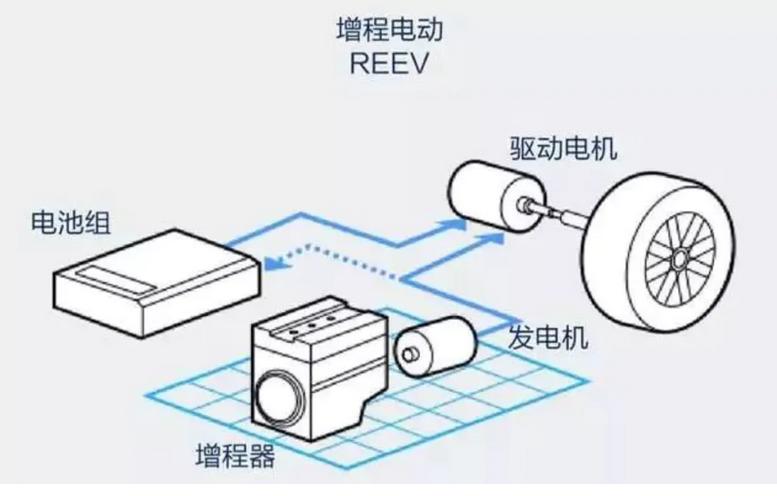 增程电动
REEV

驱动电机

电池组

发电机

增程器