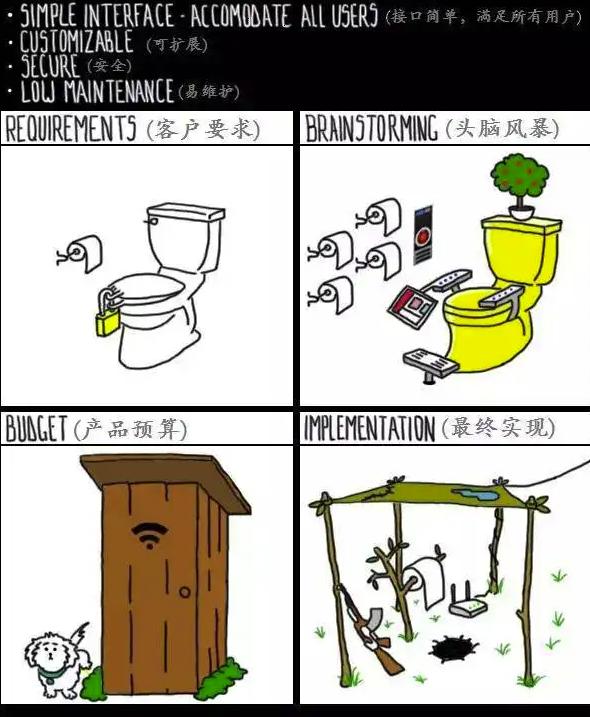 · SIMPLE INTERFACE - ACCOMODATE ALL USERS (接口简单，满足所有用户)
· CUSTOMIZABLE (可扩展)
· SECURE (安全)
· LOW MAINTENANCE (易维护)

REQUIREMENTS (客户要求)

BRAINSTORMING (头脑风暴)

BUDGET (产品预算)

IMPLEMENTATION (最终实现)