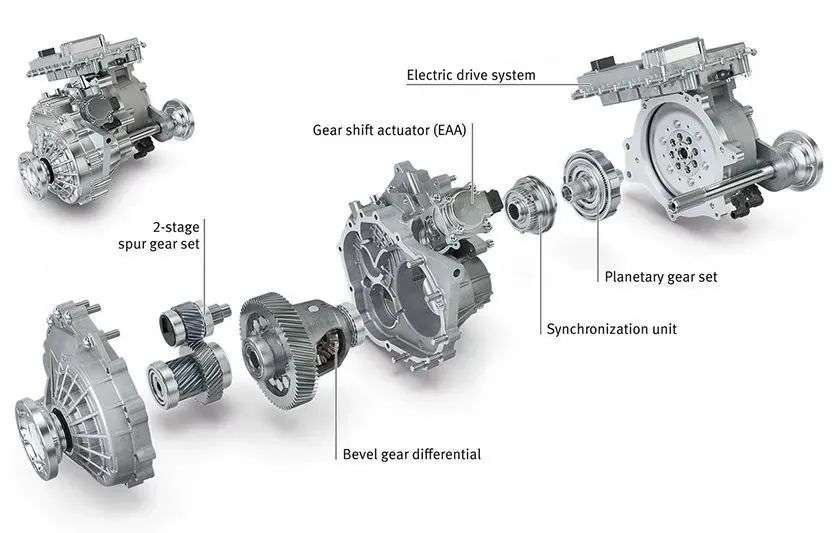 Electric drive system

Gear shift actuator (EAA)

2-stage spur gear set

Planetary gear set

Synchronization unit

Bevel gear differential