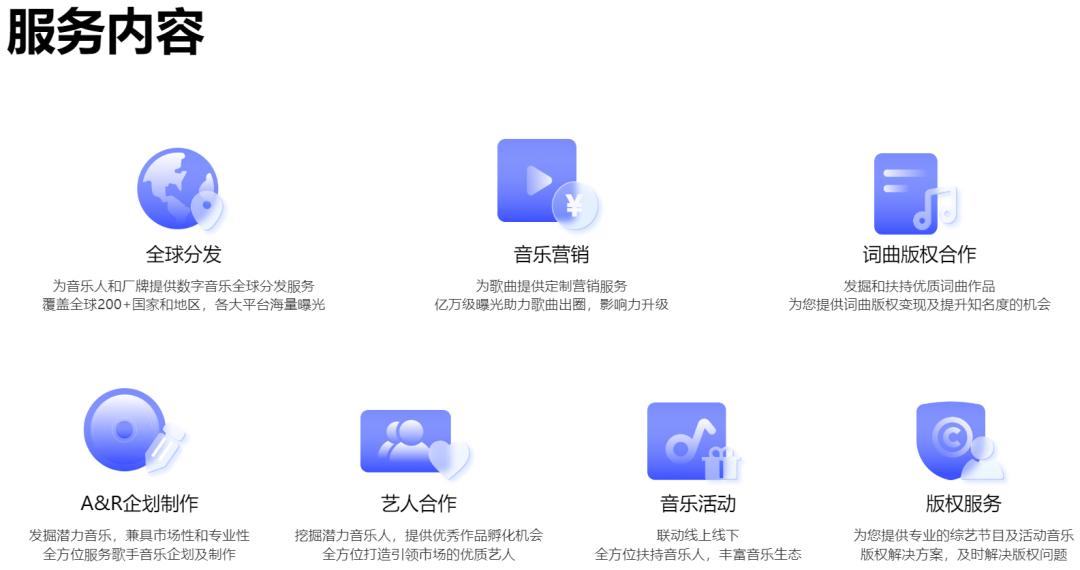 服务内容

全球分发

为音乐人和厂牌提供数字音乐全球分发服务
覆盖全球200+国家和地区，各大平台海量曝光

音乐营销

为歌曲提供定制营销服务
亿万级曝光助力歌曲出圈，影响力升级

词曲版权合作

发掘和扶持优质词曲作品
为您提供词曲版权变现及提升知名度的机会

A&R企划制作

发掘潜力音乐，兼具市场性和专业性
全方位服务歌手音乐企划及制作

艺人合作

挖掘潜力音乐人，提供优秀作品孵化机会
全方位打造引领市场的优质艺人

音乐活动

联动线上线下
全方位扶持音乐人，丰富音乐生态

版权服务

为您提供专业的综艺节目及活动音乐
版权解决方案，及时解决版权问题