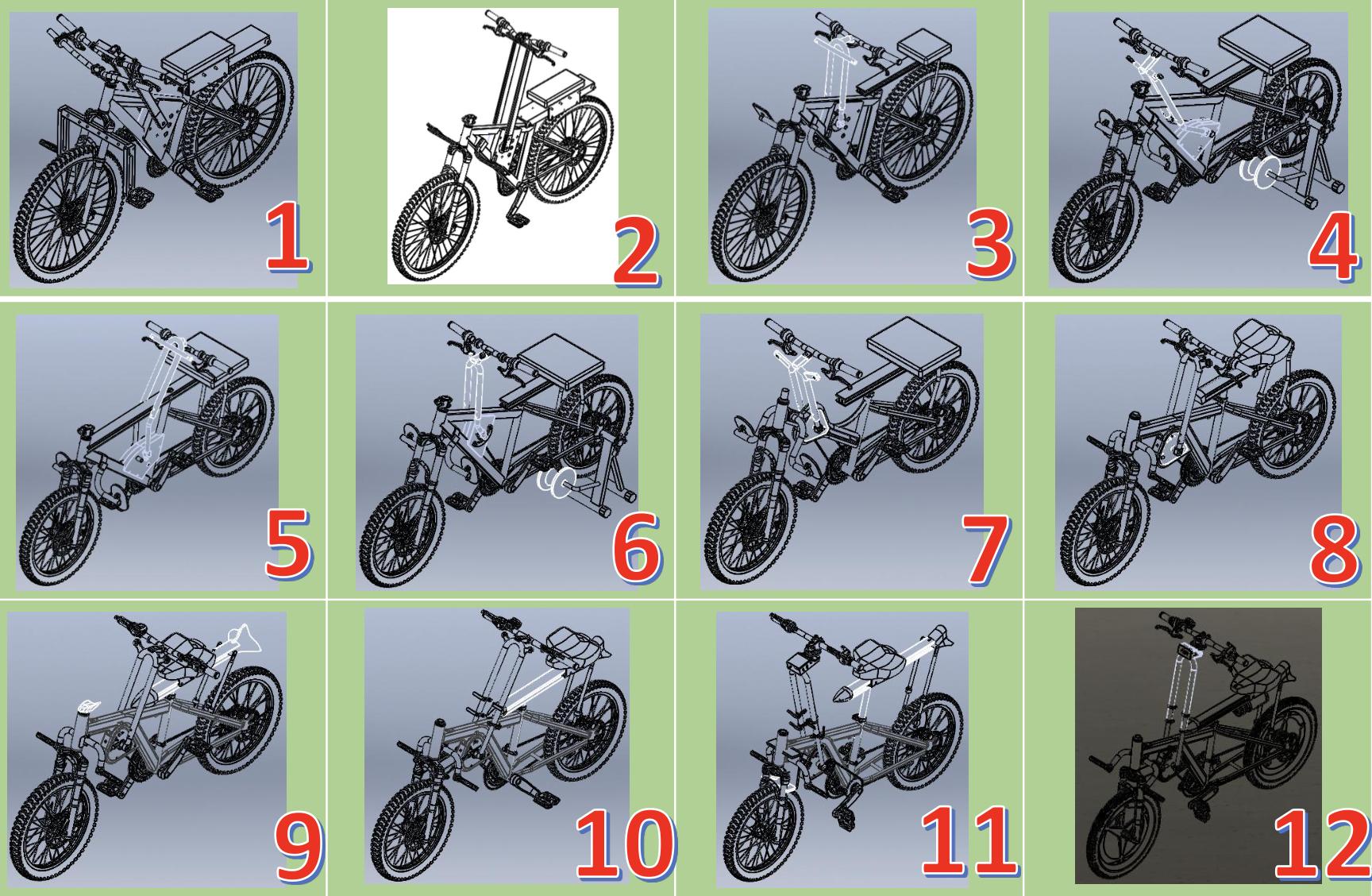 1
2
3
4
5
6
7
8
9
10
11
12